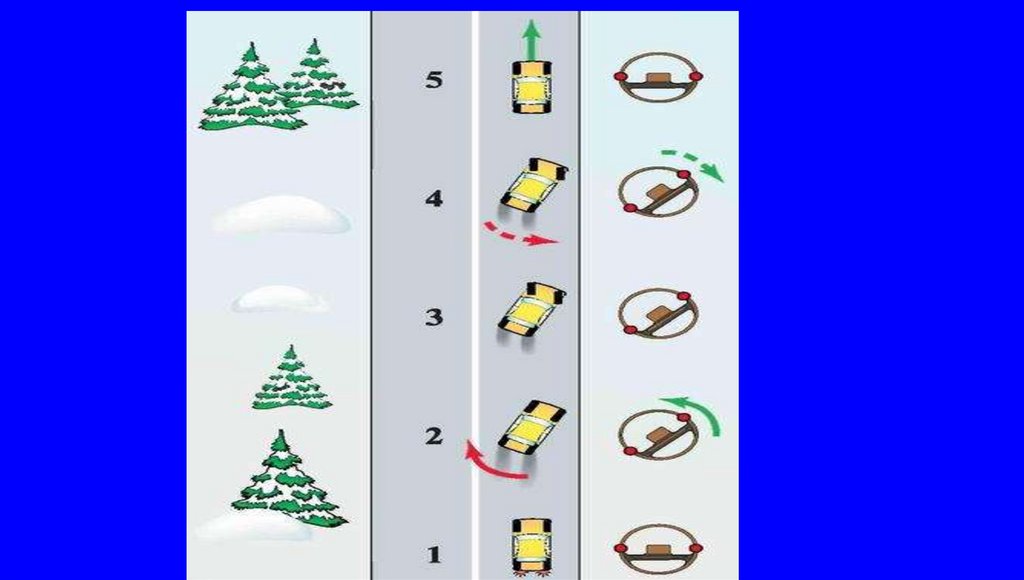 5

4

3

2

1