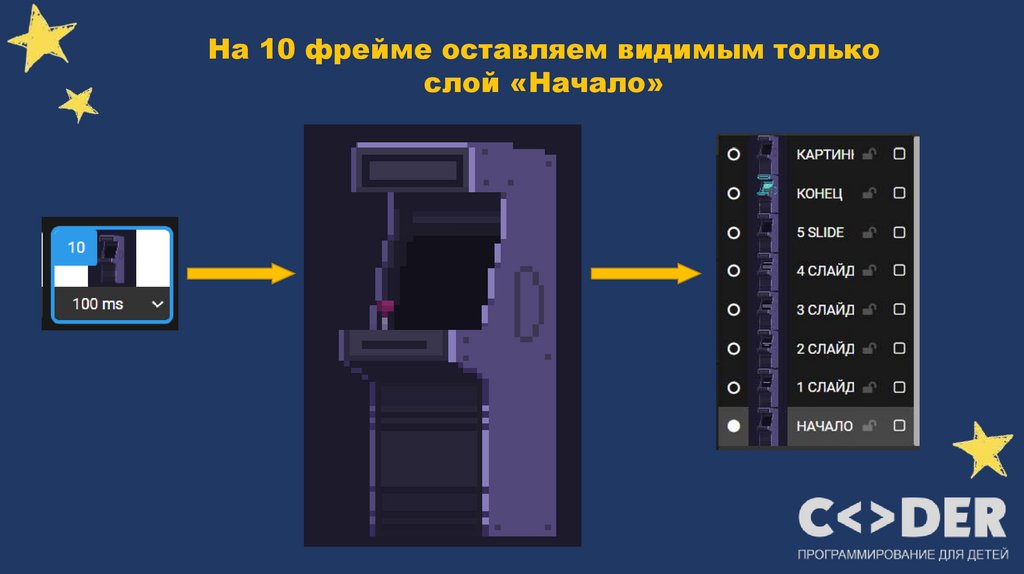 На 10 фрейме оставляем видимым только слой «Начало»

10

100 ms

КАРТИНІ

КОНЕЦ

5 SLIDE

4 СЛАЙД

3 СЛАЙД

2 СЛАЙД

1 СЛАЙД

НАЧАЛО

C<>DER

ПРОГРАММИРОВАНИЕ ДЛЯ ДЕТЕЙ