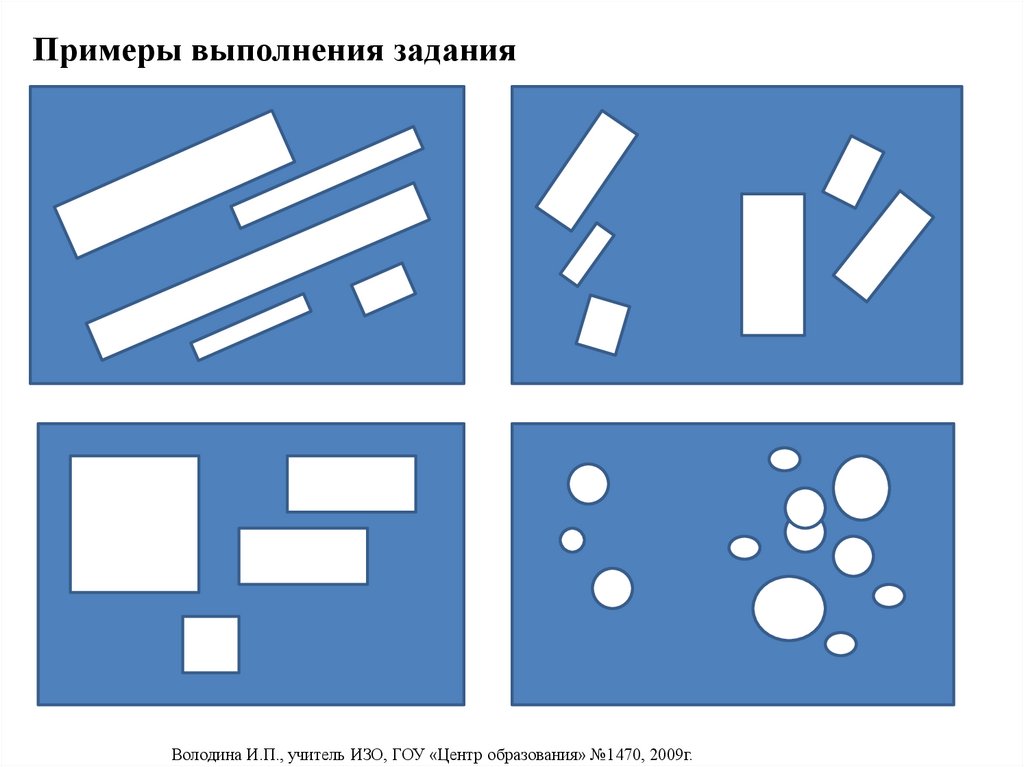 Примеры выполнения задания

Володина И.П., учитель ИЗО, ГОУ «Центр образования» №1470, 2009г.