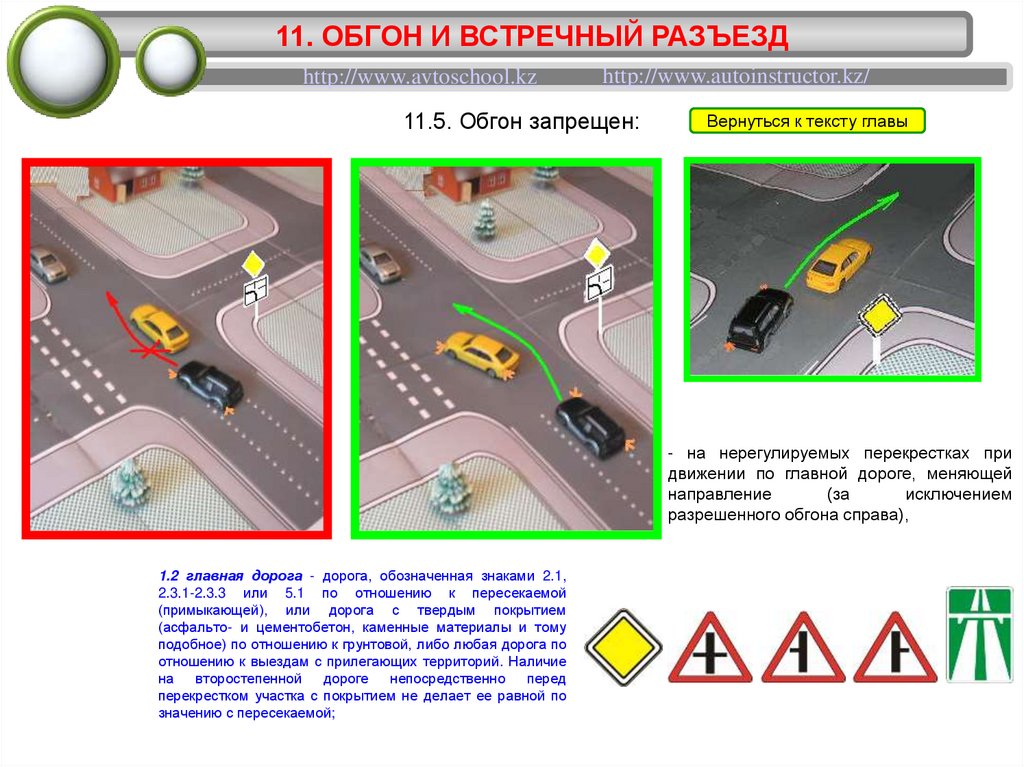 11. ОБГОН И ВСТРЕЧНЫЙ РАЗЪЕЗД

http://www.avtoschool.kz http://www.autoinstructor.kz/

11.5. Обгон запрещен:

Вернуться к тексту главы

- на нерегулируемых перекрестках при движении по главной дороге, меняющей направление (за исключением разрешенного обгона справа),

1.2 главная дорога - дорога, обозначенная знаками 2.1, 2.3.1-2.3.3 или 5.1 по отношению к пересекаемой (примыкающей), или дорога с твердым покрытием (асфальто- и цементобетон, каменные материалы и тому подобное) по отношению к грунтовой, либо любая дорога по отношению к выездам с прилегающих территорий. Наличие на второстепенной дороге непосредственно перед перекрестком участка с покрытием не делает ее равной по значению с пересекаемой;