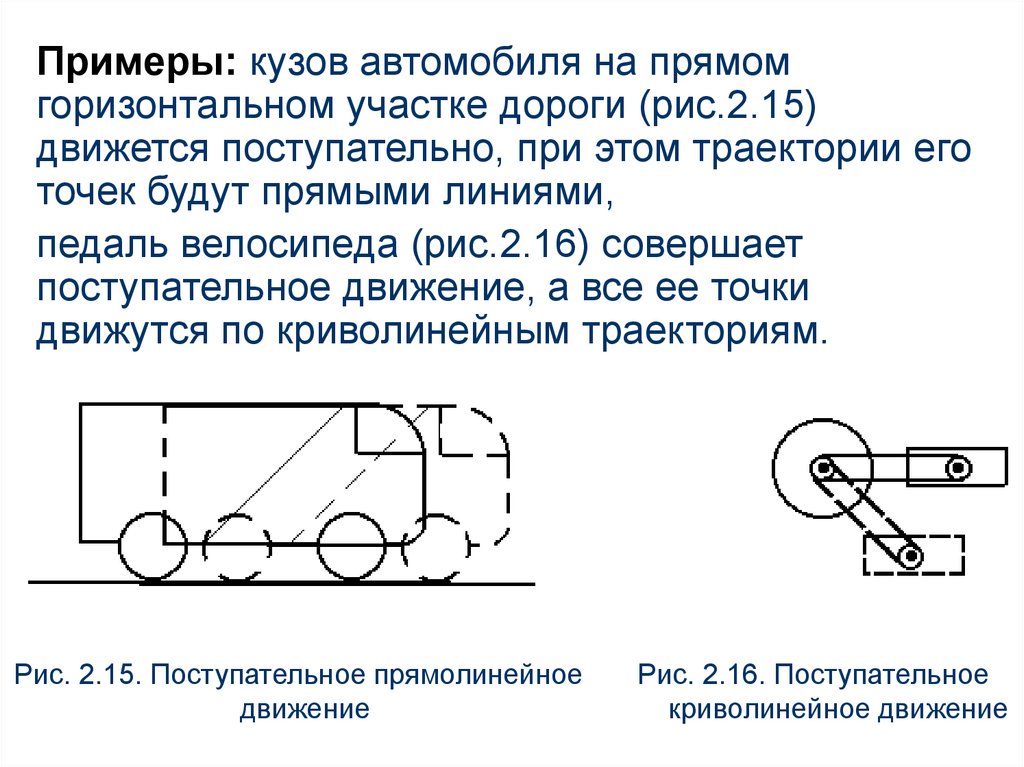 Примеры: кузов автомобиля на прямом горизонтальном участке дороги (рис.2.15) движется поступательно, при этом траектории его точек будут прямыми линиями,

педаль велосипеда (рис.2.16) совершает поступательное движение, а все ее точки движутся по криволинейным траекториям.

Рис. 2.15. Поступательное прямолинейное движение

Рис. 2.16. Поступательное криволинейное движение