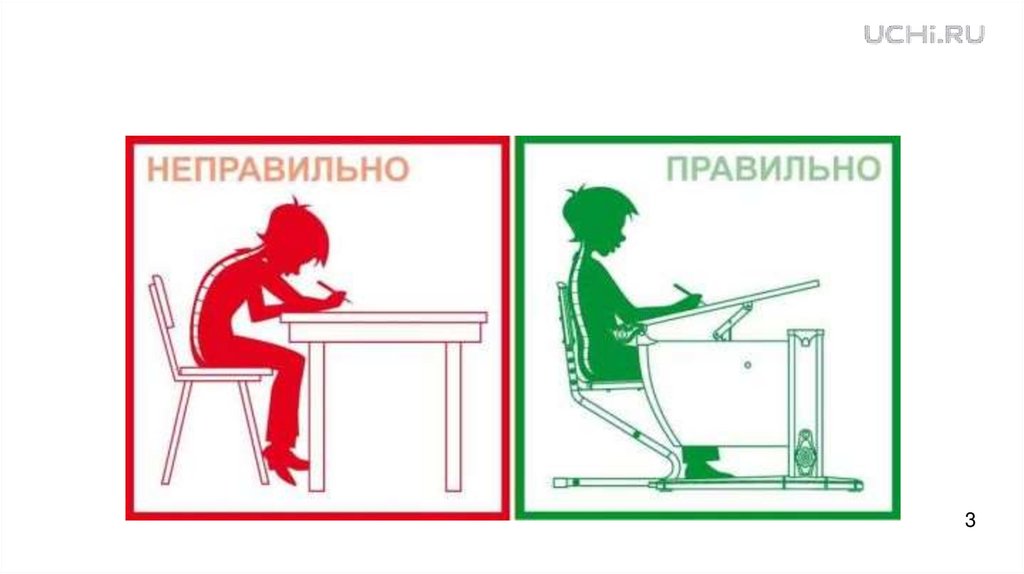 UCHi.RU

НЕПРАВИЛЬНО

ПРАВИЛЬНО

3