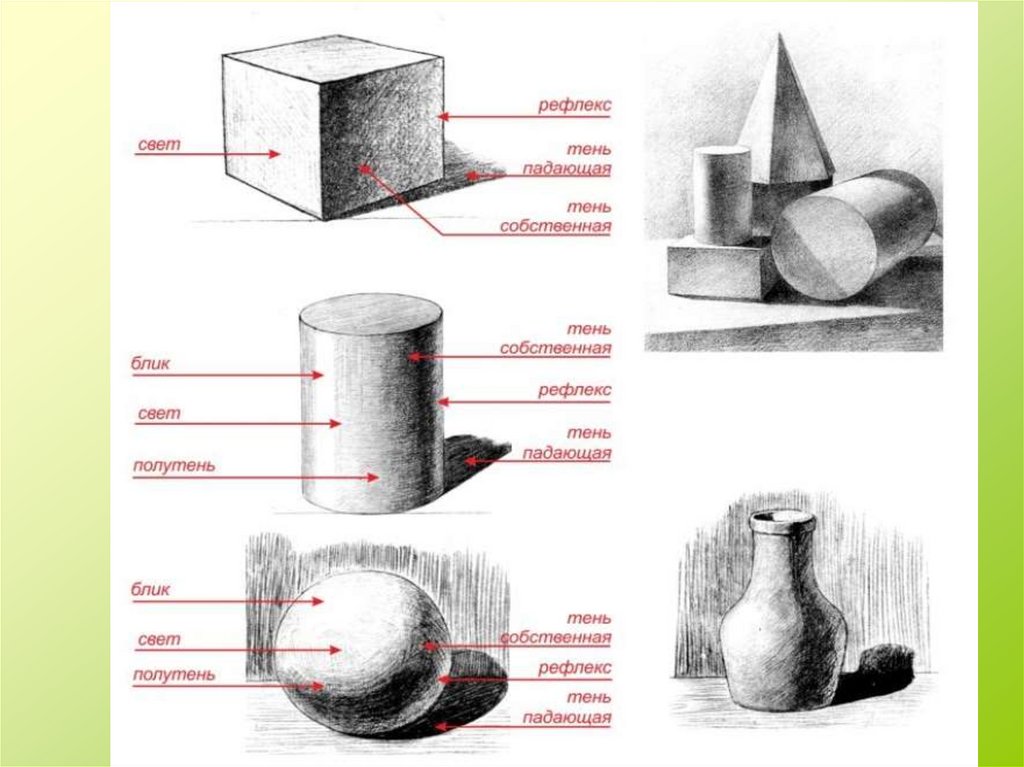 свет

рефлекс

тень падающая

тень собственная

блик

свет

полутень

тень собственная

рефлекс

тень падающая

блик

свет

полутень

тень собственная

рефлекс

тень падающая