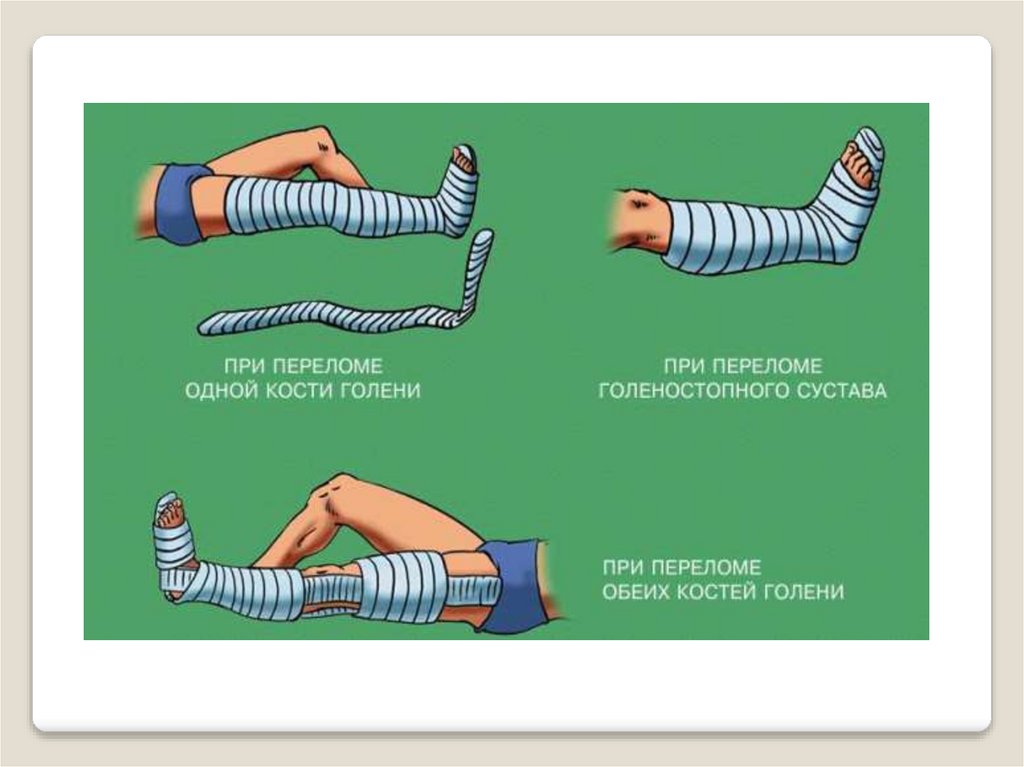 ПРИ ПЕРЕЛОМЕ
ОДНОЙ КОСТИ ГОЛЕНИ

ПРИ ПЕРЕЛОМЕ
ГОЛЕНОСТОПНОГО СУСТАВА

ПРИ ПЕРЕЛОМЕ
ОБЕИХ КОСТЕЙ ГОЛЕНИ