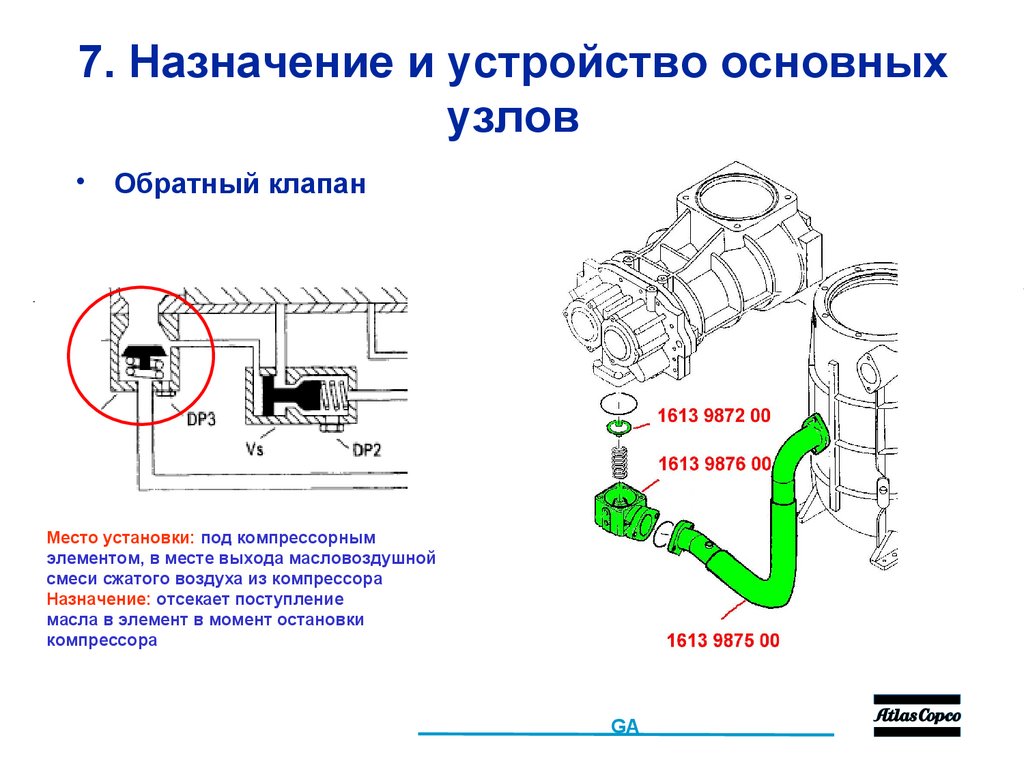 7. Назначение и устройство основных узлов

• Обратный клапан

DP3

Vs

DP2

1613 9872 00

1613 9876 00

1613 9875 00

Место установки: под компрессорным элементом, в месте выхода масловоздушной смеси сжатого воздуха из компрессора
Назначение: отсекает поступление масла в элемент в момент остановки компрессора

GA

Atlas Copco