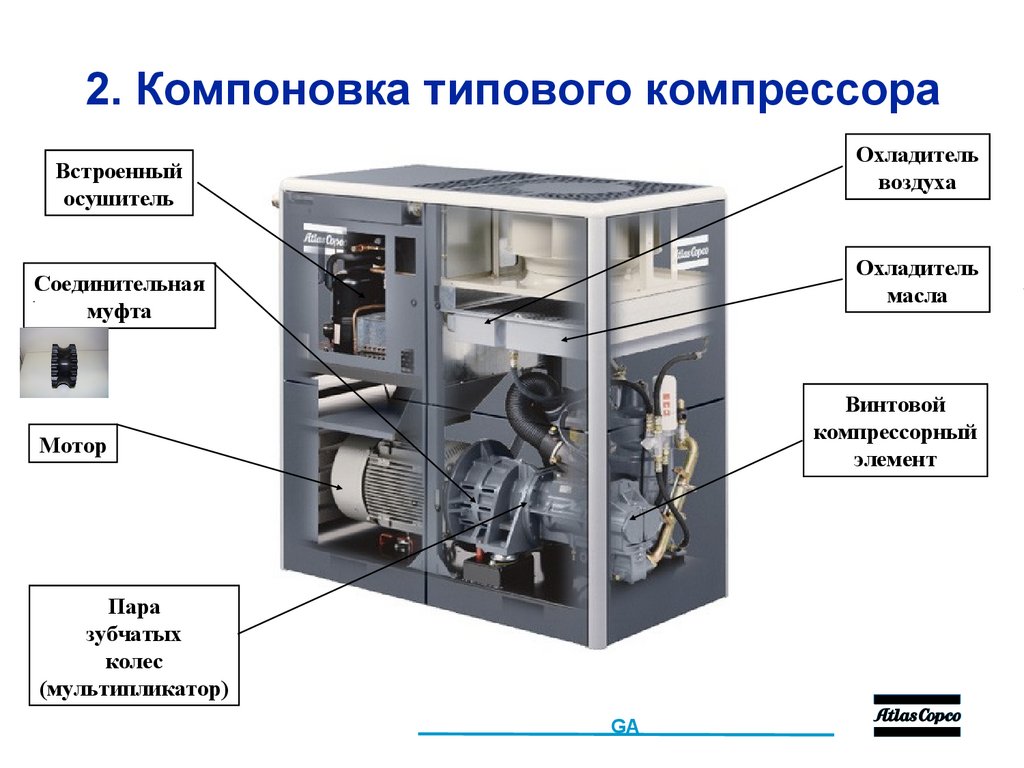 2. Компоновка типового компрессора

Встроенный осушитель

Соединительная муфта

Мотор

Пара зубчатых колес (мультипликатор)

Охладитель воздуха

Охладитель масла

Винтовой компрессорный элемент

Atlas Copco

Atlas Copco

GA

Atlas Copco