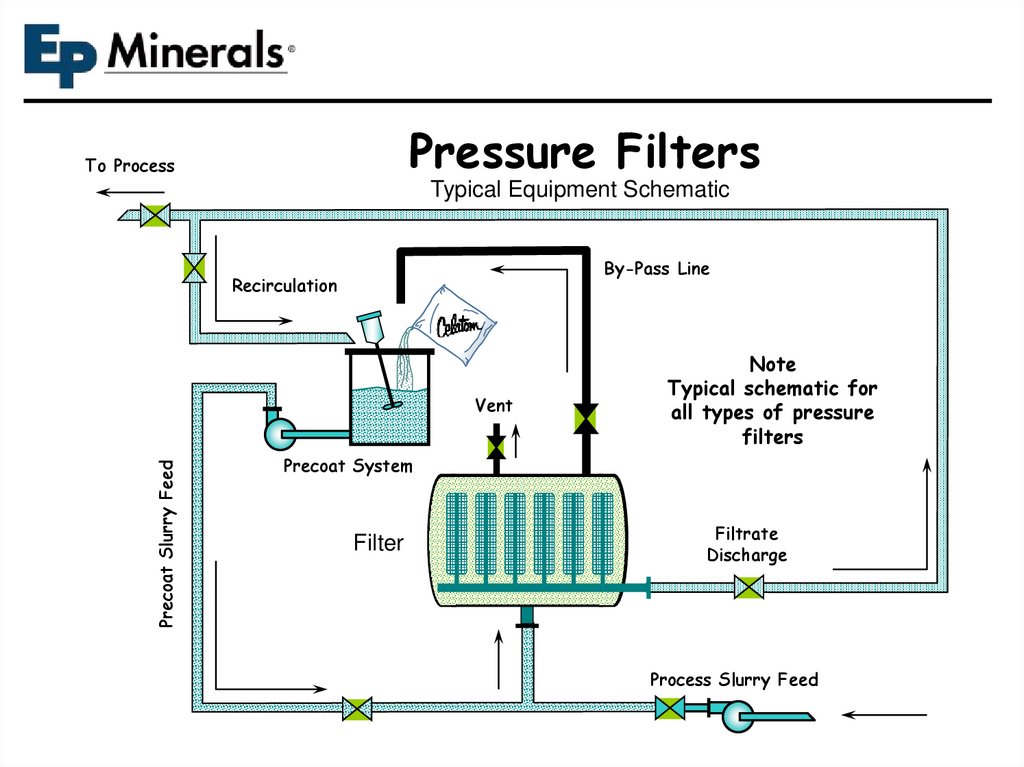 EP Minerals®

Pressure Filters
Typical Equipment Schematic

To Process

Recirculation

By-Pass Line

Celatom

Note
Typical schematic for all types of pressure filters

Vent

Precoat System

Precoat Slurry Feed

Filter

Filtrate Discharge

Process Slurry Feed