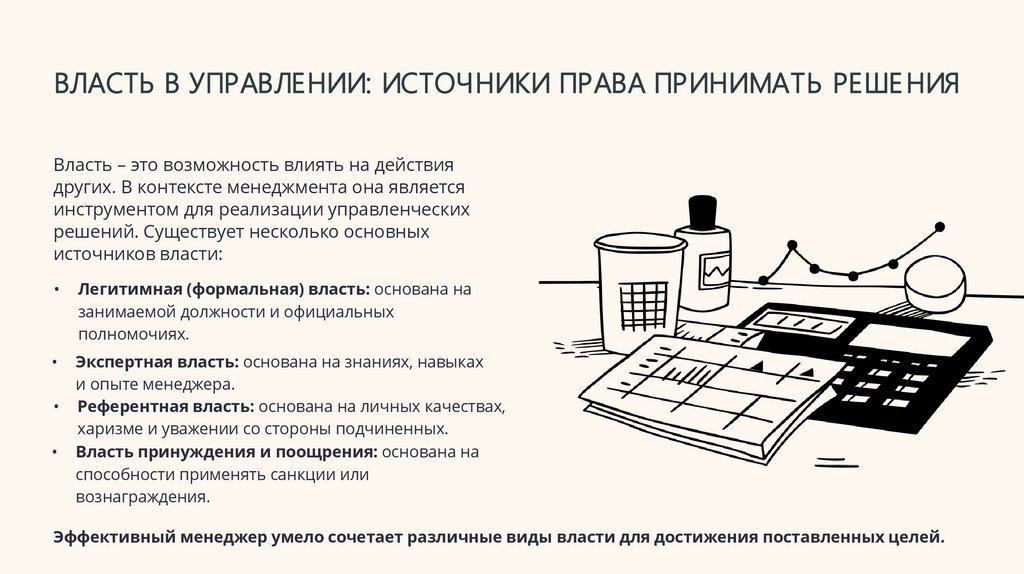 ВЛАСТЬ В УПРАВЛЕНИИ: ИСТОЧНИКИ ПРАВА ПРИНИМАТЬ РЕШЕНИЯ

Власть – это возможность влиять на действия других. В контексте менеджмента она является инструментом для реализации управленческих решений. Существует несколько основных источников власти:

• Легитимная (формальная) власть: основана на занимаемой должности и официальных полномочиях.
• Экспертная власть: основана на знаниях, навыках и опыте менеджера.
• Референтная власть: основана на личных качествах, харизме и уважении со стороны подчиненных.
• Власть принуждения и поощрения: основана на способности применять санкции или вознаграждения.

Эффективный менеджер умело сочетает различные виды власти для достижения поставленных целей.