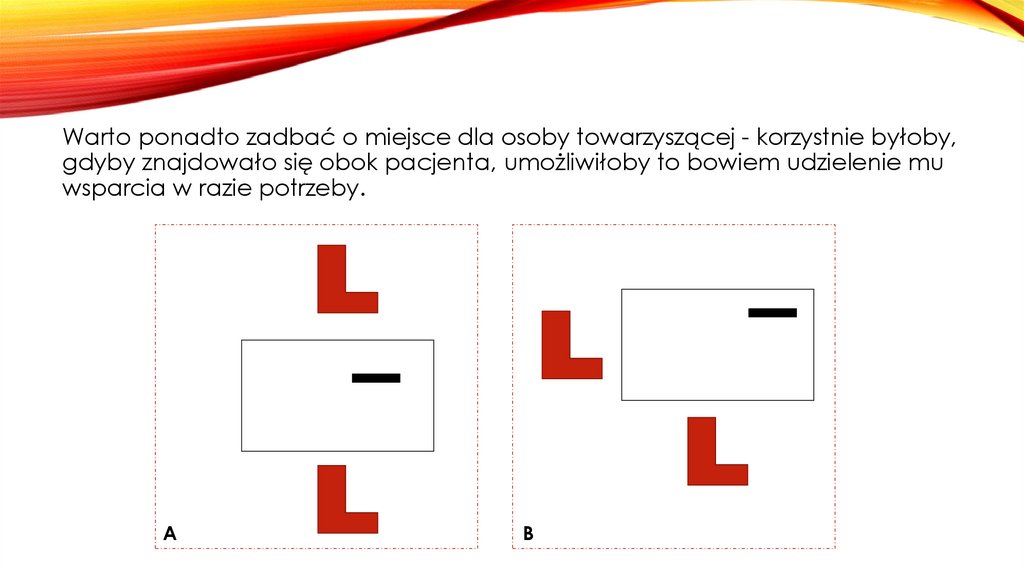 Warto ponadto zadbać o miejsce dla osoby towarzyszącej - korzystnie byłoby, gdyby znajdowało się obok pacjenta, umożliwiłoby to bowiem udzielenie mu wsparcia w razie potrzeby.

A

B