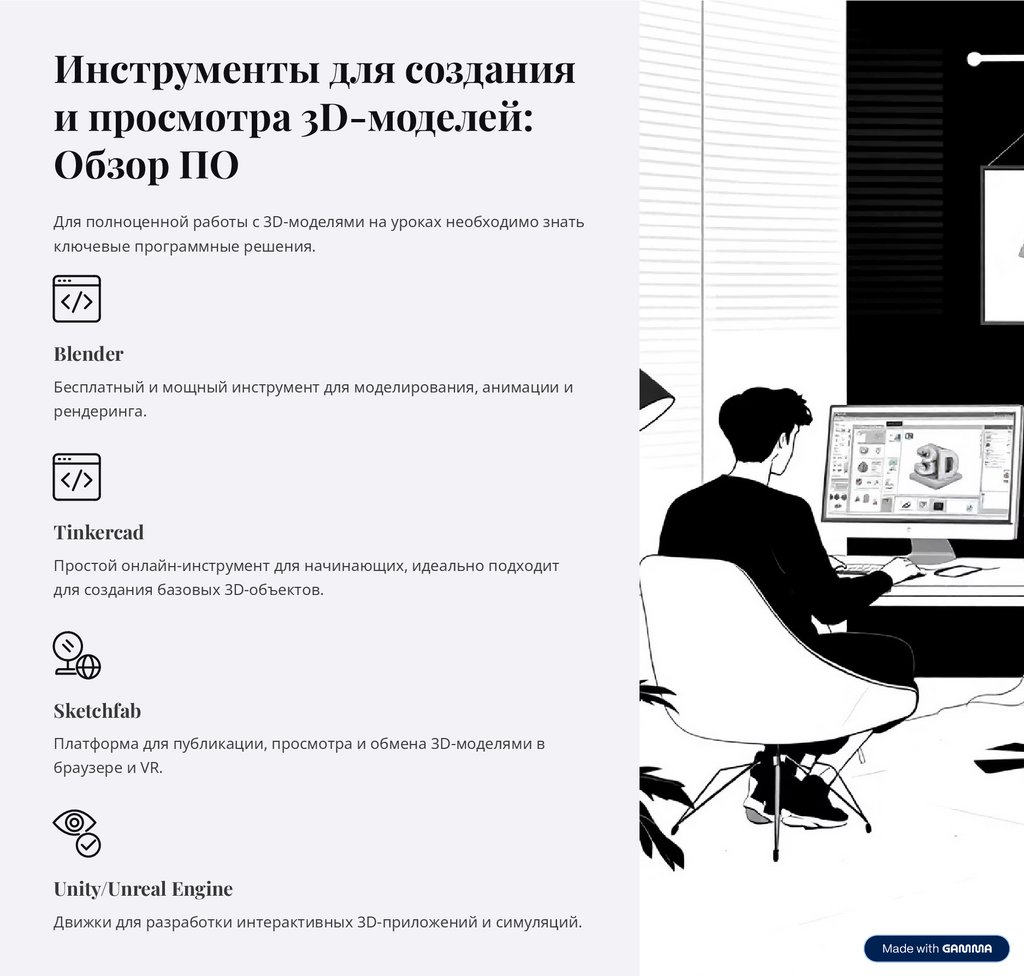 Инструменты для создания и просмотра 3D-моделей: Обзор ПО

Для полноценной работы с 3D-моделями на уроках необходимо знать ключевые программные решения.

Blender

Бесплатный и мощный инструмент для моделирования, анимации и рендеринга.

Tinkercad

Простой онлайн-инструмент для начинающих, идеально подходит для создания базовых 3D-объектов.

Sketchfab

Платформа для публикации, просмотра и обмена 3D-моделями в браузере и VR.

Unity/Unreal Engine

Движки для разработки интерактивных 3D-приложений и симуляций.

3D

Made with GAMMA