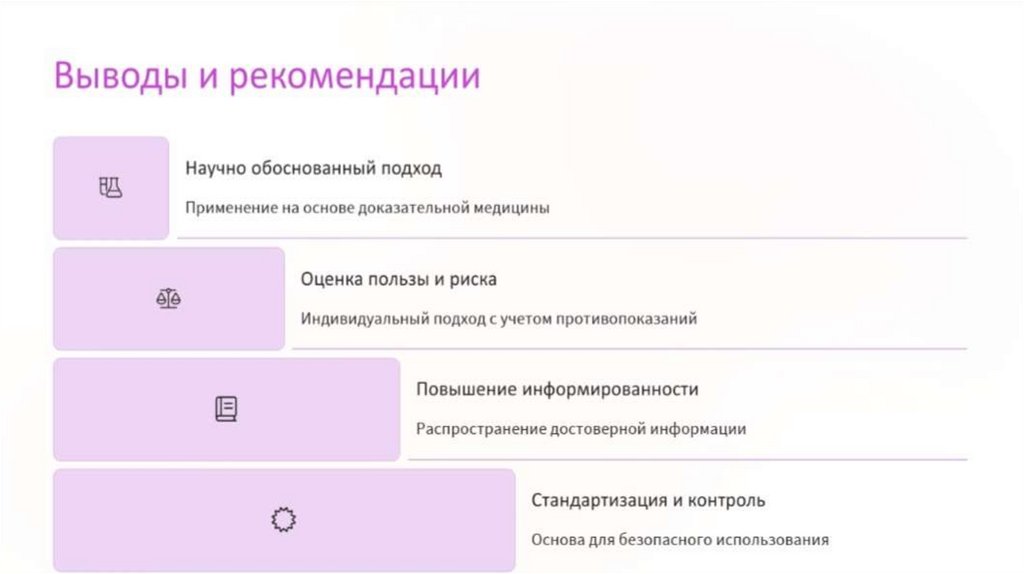 Выводы и рекомендации

Научно обоснованный подход

Применение на основе доказательной медицины

Оценка пользы и риска

Индивидуальный подход с учетом противопоказаний

Повышение информированности

Распространение достоверной информации

Стандартизация и контроль

Основа для безопасного использования