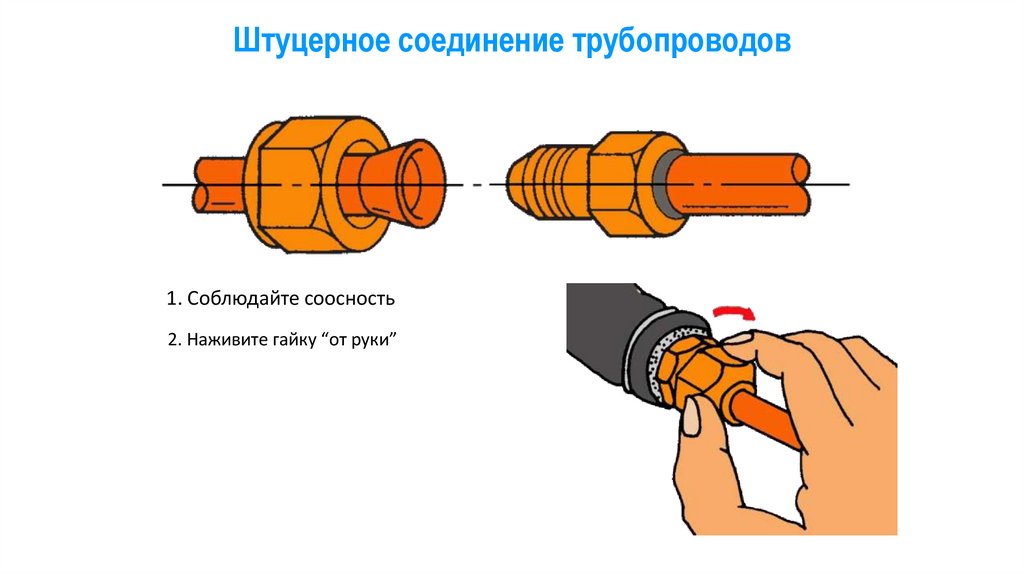 Штуцерное соединение трубопроводов

1. Соблюдайте соосность

2. Наживите гайку “от руки”