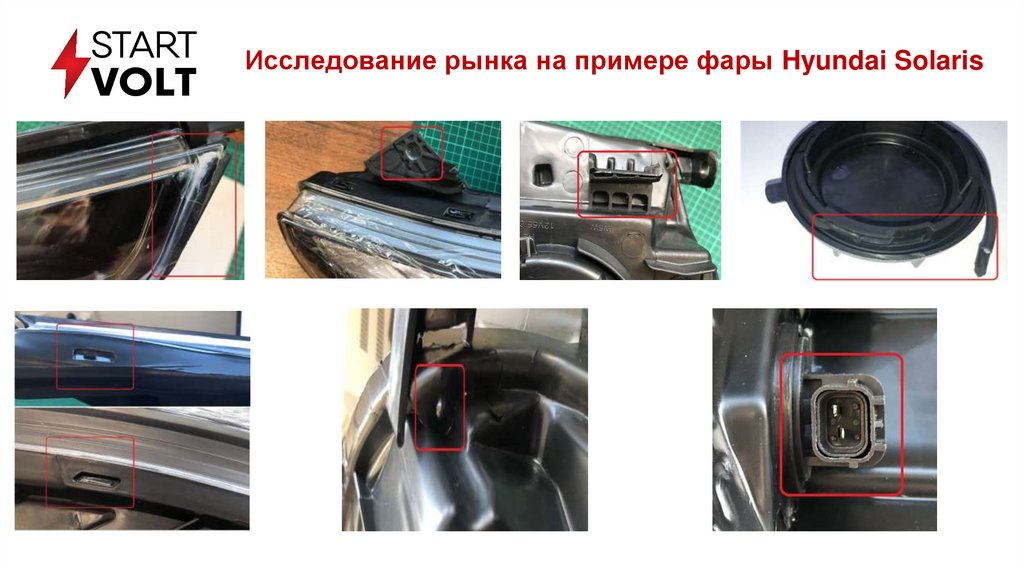 START VOLT

Исследование рынка на примере фары Hyundai Solaris