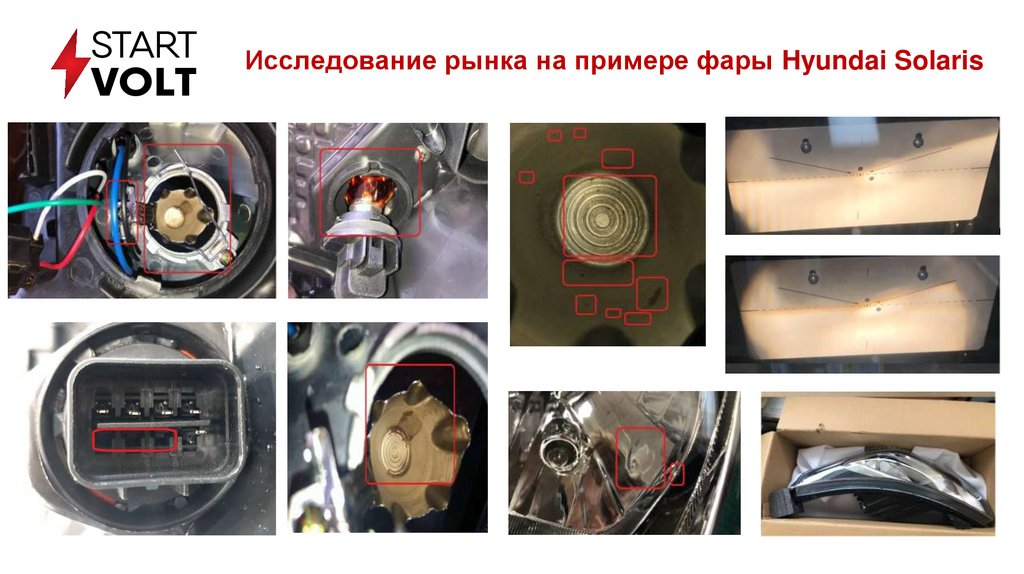 START VOLT

Исследование рынка на примере фары Hyundai Solaris