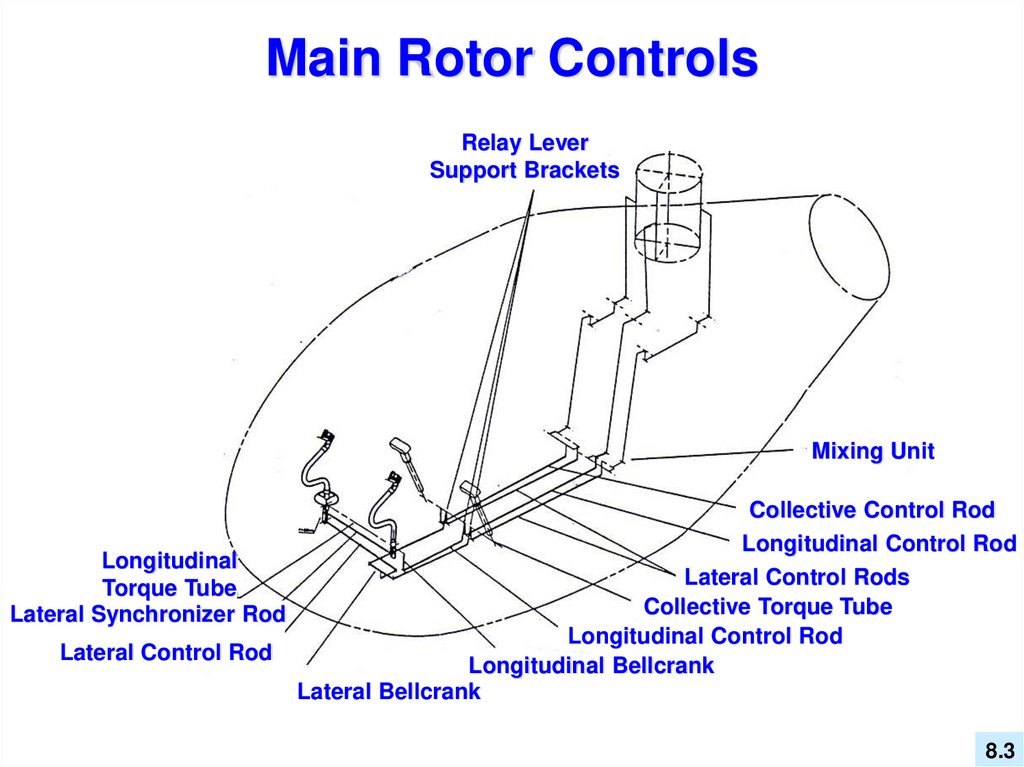 Main Rotor Controls

Relay Lever
Support Brackets

Mixing Unit

Collective Control Rod

Longitudinal Control Rod

Lateral Control Rods

Collective Torque Tube

Longitudinal Control Rod

Longitudinal Bellcrank

Lateral Bellcrank

Longitudinal
Torque Tube

Lateral Synchronizer Rod

Lateral Control Rod

8.3