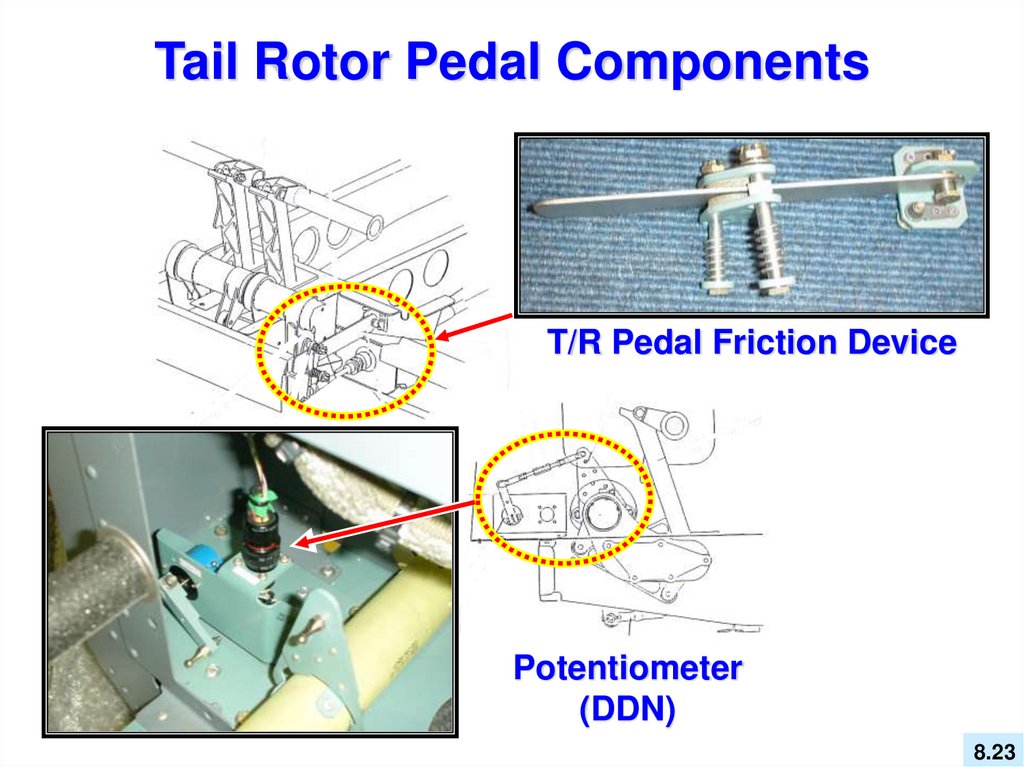 Tail Rotor Pedal Components

T/R Pedal Friction Device

Potentiometer (DDN)

8.23