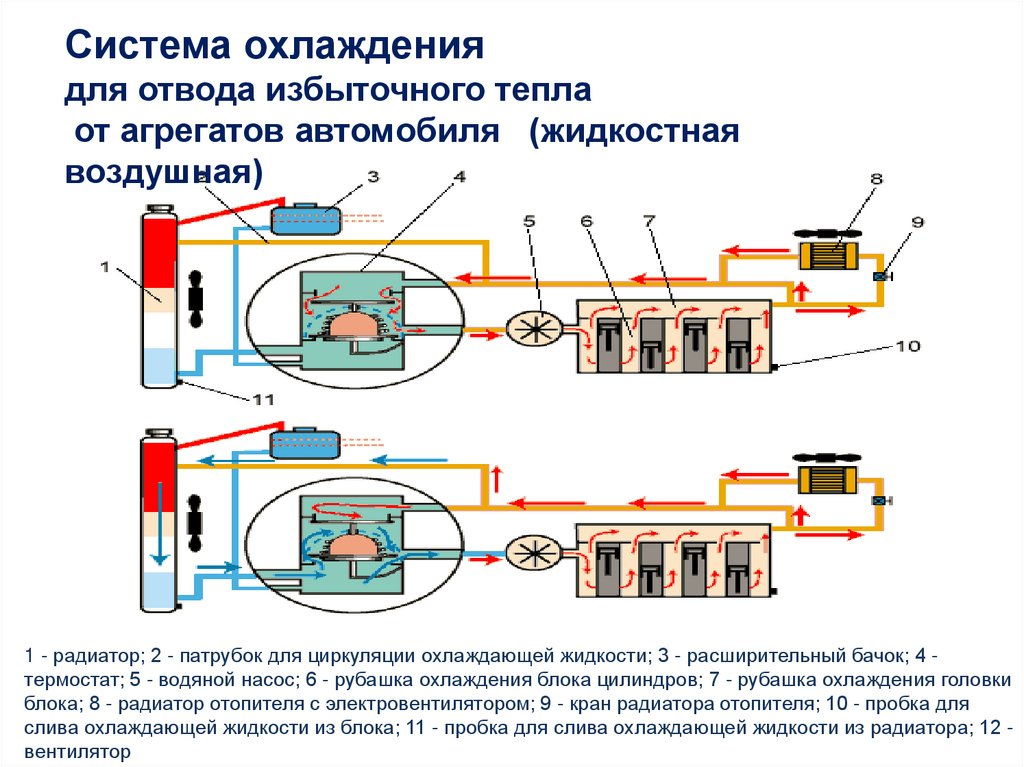 Система охлаждения
для отвода избыточного тепла
от агрегатов автомобиля (жидкостная
воздушная)

2
3
4
5
6
7
8
9
1
10
11

1 - радиатор; 2 - патрубок для циркуляции охлаждающей жидкости; 3 - расширительный бачок; 4 - термостат; 5 - водяной насос; 6 - рубашка охлаждения блока цилиндров; 7 - рубашка охлаждения головки блока; 8 - радиатор отопителя с электровентилятором; 9 - кран радиатора отопителя; 10 - пробка для слива охлаждающей жидкости из блока; 11 - пробка для слива охлаждающей жидкости из радиатора; 12 - вентилятор