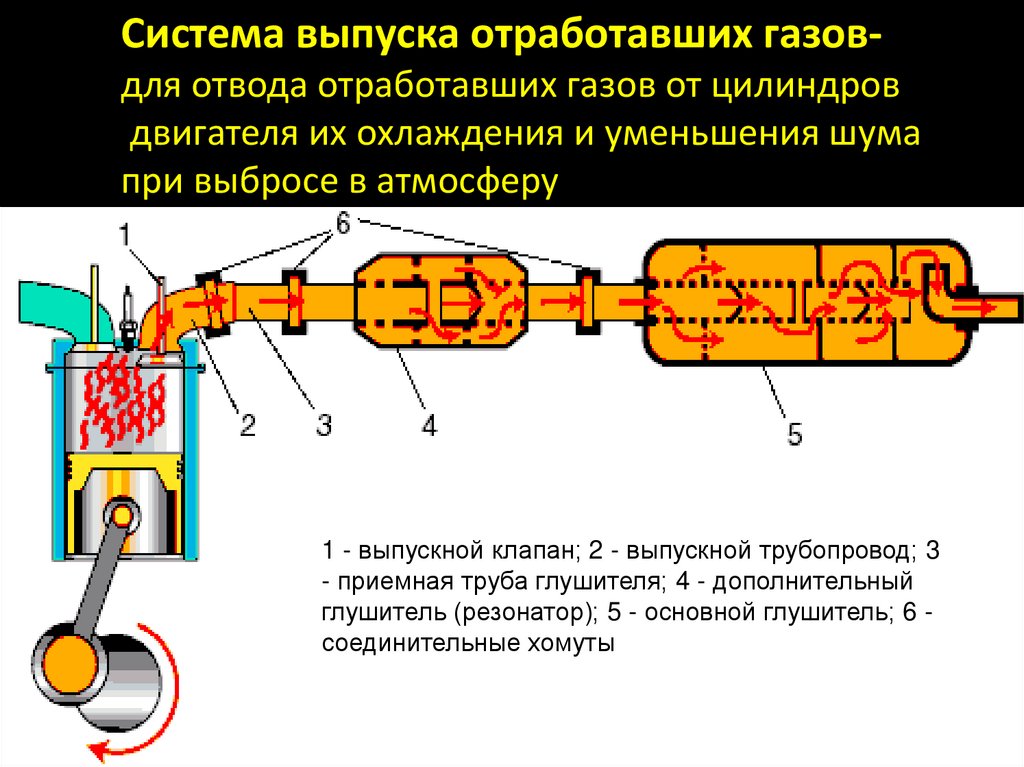 Система выпуска отработавших газов- для отвода отработавших газов от цилиндров двигателя их охлаждения и уменьшения шума при выбросе в атмосферу

1
6
2
3
4
5

1 - выпускной клапан; 2 - выпускной трубопровод; 3 - приемная труба глушителя; 4 - дополнительный глушитель (резонатор); 5 - основной глушитель; 6 - соединительные хомуты