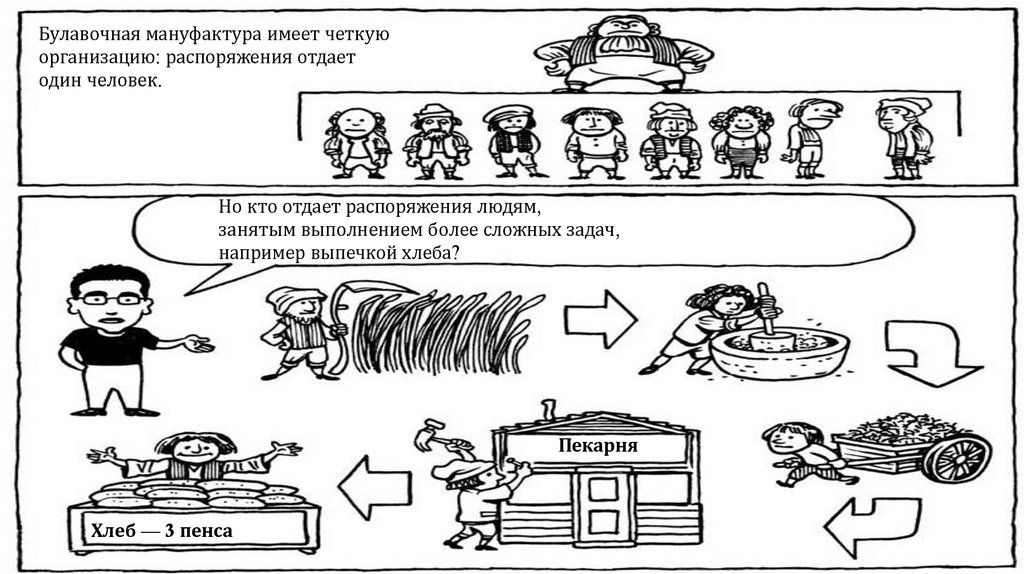 Булавочная мануфактура имеет четкую организацию: распоряжения отдает один человек.

Но кто отдает распоряжения людям, занятым выполнением более сложных задач, например выпечкой хлеба?

Пекарня

Хлеб — 3 пенса