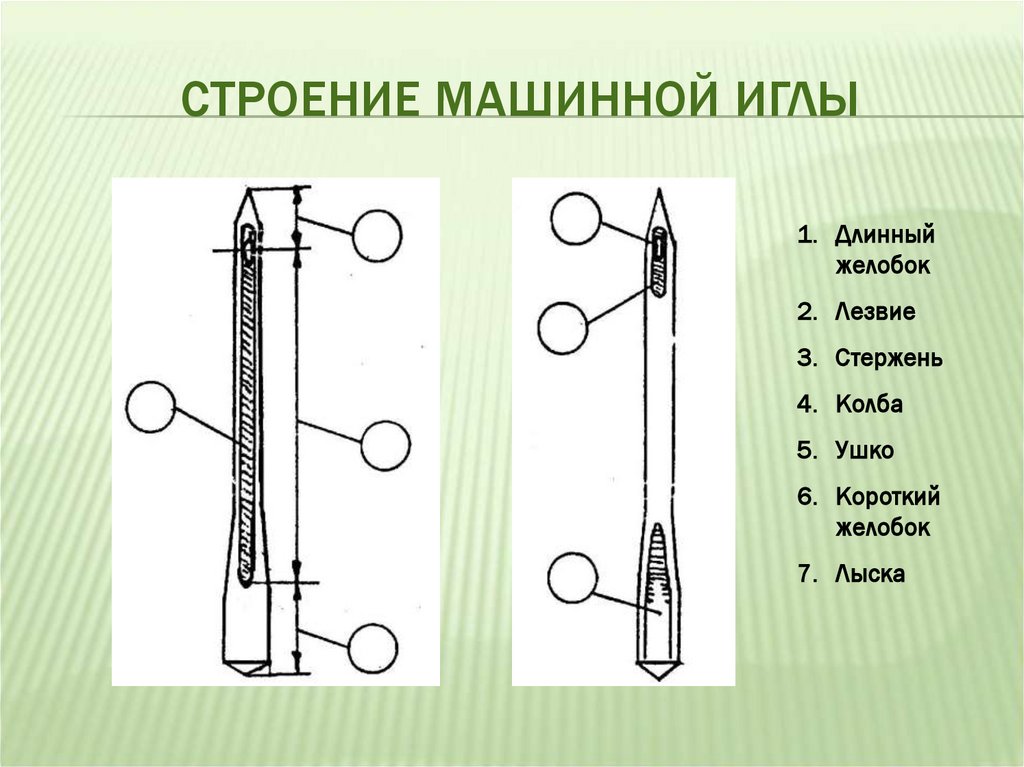 СТРОЕНИЕ МАШИННОЙ ИГЛЫ

1. Длинный желобок
2. Лезвие
3. Стержень
4. Колба
5. Ушко
6. Короткий желобок
7. Лыска