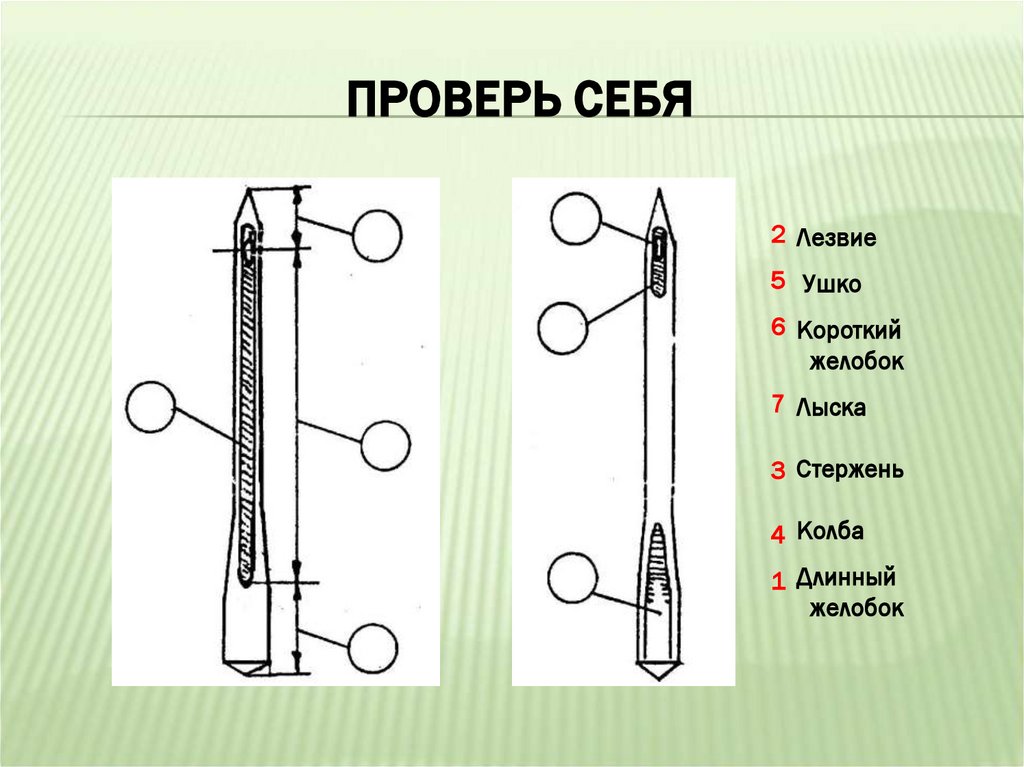 ПРОВЕРЬ СЕБЯ

2 Лезвие

5 Ушко

6 Короткий желобок

7 Лыска

3 Стержень

4 Колба

1 Длинный желобок