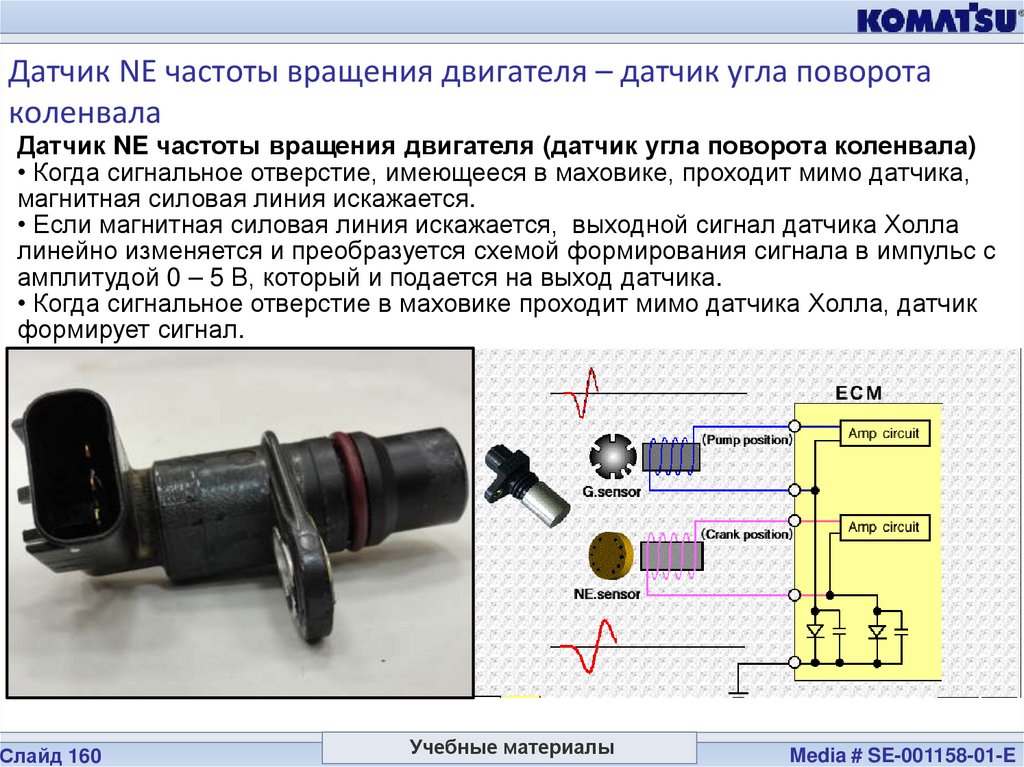 KOMATSU

Датчик NE частоты вращения двигателя – датчик угла поворота коленвала

Датчик NE частоты вращения двигателя (датчик угла поворота коленвала)
• Когда сигнальное отверстие, имеющееся в маховике, проходит мимо датчика, магнитная силовая линия искажается.
• Если магнитная силовая линия искажается, выходной сигнал датчика Холла линейно изменяется и преобразуется схемой формирования сигнала в импульс с амплитудой 0 – 5 В, который и подается на выход датчика.
• Когда сигнальное отверстие в маховике проходит мимо датчика Холла, датчик формирует сигнал.

ECM
(Pump position)
Amp circuit
G.sensor
(Crank position)
Amp circuit
NE.sensor

Слайд 160
Учебные материалы
Media # SE-001158-01-E