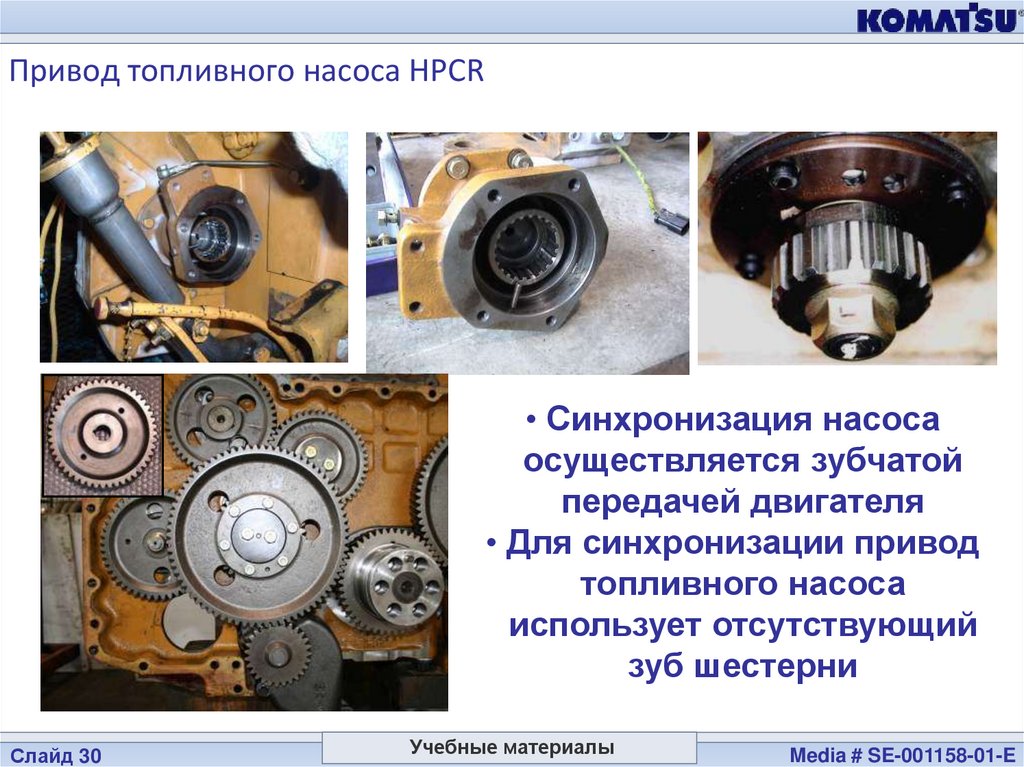 KOMATSU

Привод топливного насоса HPCR

• Синхронизация насоса осуществляется зубчатой передачей двигателя
• Для синхронизации привод топливного насоса использует отсутствующий зуб шестерни

Слайд 30

Учебные материалы

Media # SE-001158-01-E