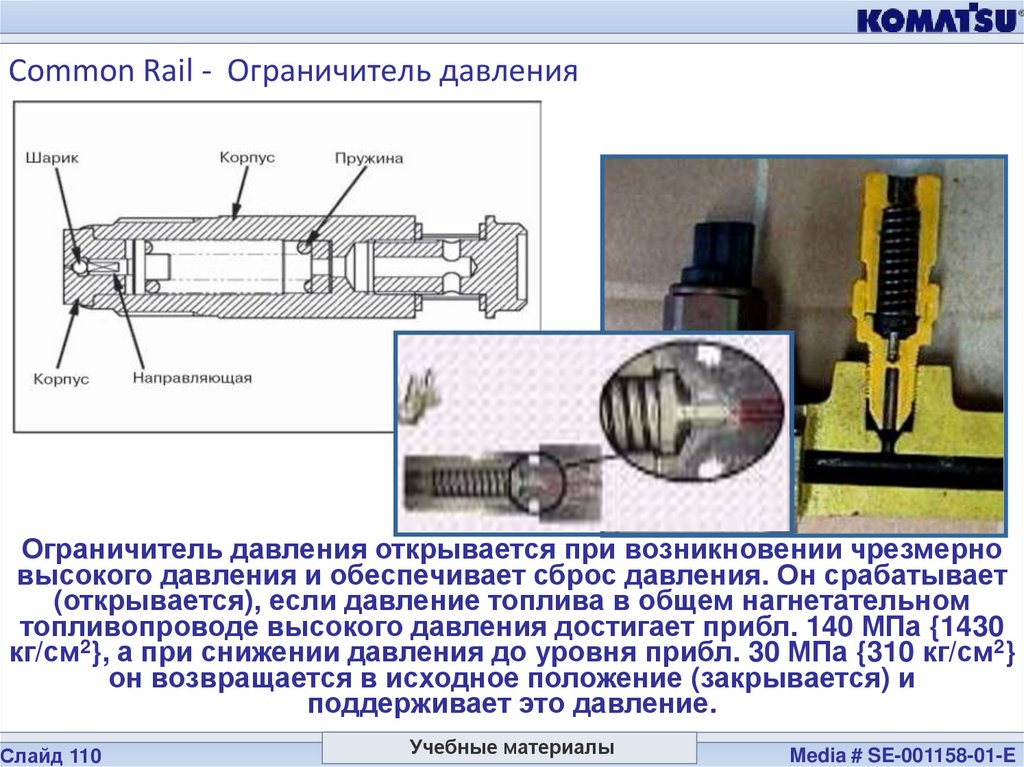 KOMATSU

Common Rail - Ограничитель давления

Шарик
Корпус
Пружина
Корпус
Направляющая

Ограничитель давления открывается при возникновении чрезмерно высокого давления и обеспечивает сброс давления. Он срабатывает (открывается), если давление топлива в общем нагнетательном топливопроводе высокого давления достигает прибл. 140 МПа {1430 кг/см$^2$}, а при снижении давления до уровня прибл. 30 МПа {310 кг/см$^2$} он возвращается в исходное положение (закрывается) и поддерживает это давление.

Слайд 110
Учебные материалы
Media # SE-001158-01-E