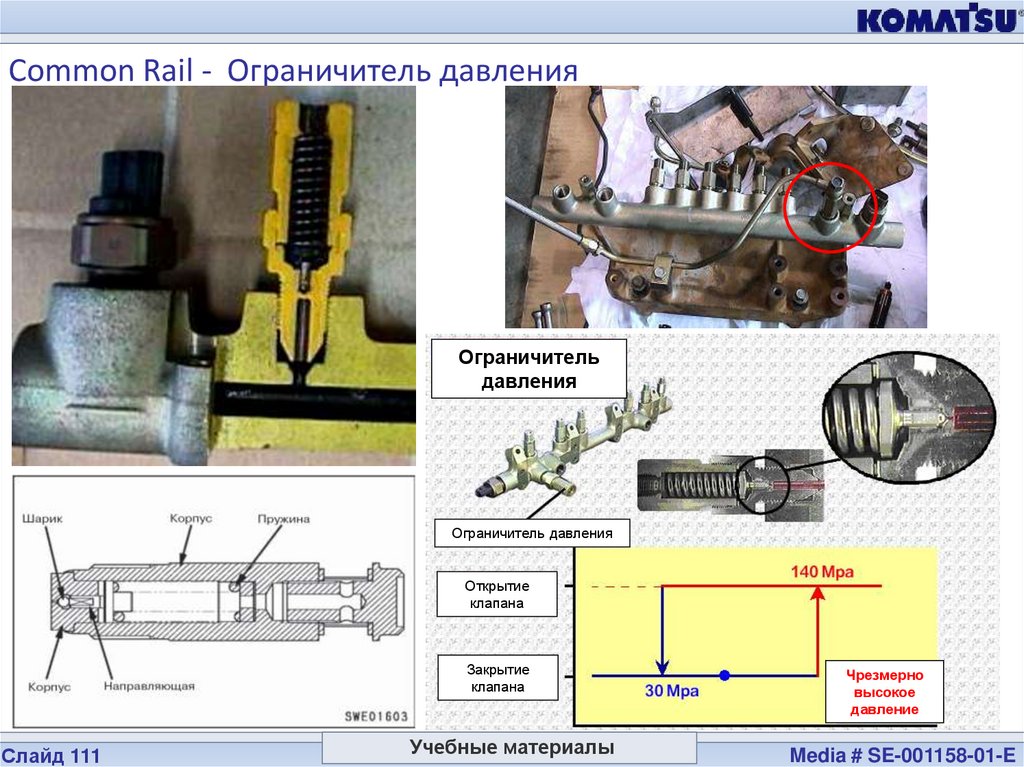 KOMATSU

Common Rail - Ограничитель давления

Шарик
Корпус
Пружина
Корпус
Направляющая
SWE01603

Ограничитель давления

Ограничитель давления

Открытие клапана

Закрытие клапана

140 Mpa

30 Mpa

Чрезмерно высокое давление

Слайд 111

Учебные материалы

Media # SE-001158-01-E