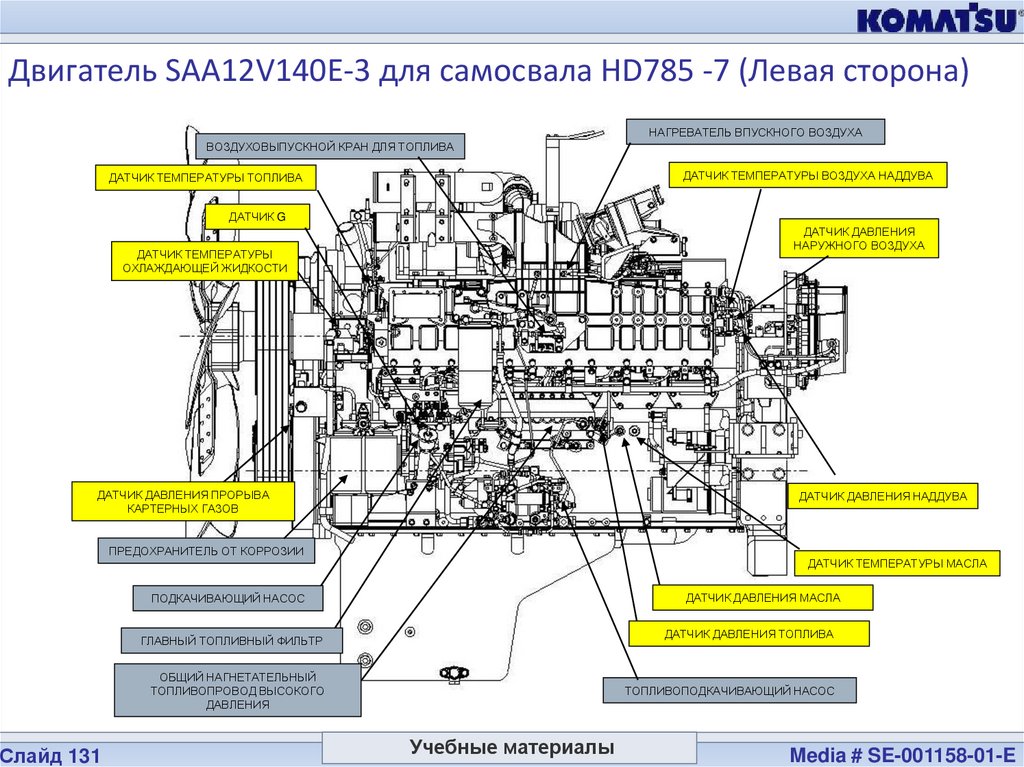 KOMATSU

Двигатель SAA12V140E-3 для самосвала HD785 -7 (Левая сторона)

ВОЗДУХОВЫПУСКНОЙ КРАН ДЛЯ ТОПЛИВА

НАГРЕВАТЕЛЬ ВПУСКНОГО ВОЗДУХА

ДАТЧИК ТЕМПЕРАТУРЫ ТОПЛИВА

ДАТЧИК ТЕМПЕРАТУРЫ ВОЗДУХА НАДДУВА

ДАТЧИК G

ДАТЧИК ДАВЛЕНИЯ НАРУЖНОГО ВОЗДУХА

ДАТЧИК ТЕМПЕРАТУРЫ ОХЛАЖДАЮЩЕЙ ЖИДКОСТИ

ДАТЧИК ДАВЛЕНИЯ ПРОРЫВА КАРТЕРНЫХ ГАЗОВ

ДАТЧИК ДАВЛЕНИЯ НАДДУВА

ПРЕДОХРАНИТЕЛЬ ОТ КОРРОЗИИ

ДАТЧИК ТЕМПЕРАТУРЫ МАСЛА

ПОДКАЧИВАЮЩИЙ НАСОС

ДАТЧИК ДАВЛЕНИЯ МАСЛА

ГЛАВНЫЙ ТОПЛИВНЫЙ ФИЛЬТР

ДАТЧИК ДАВЛЕНИЯ ТОПЛИВА

ОБЩИЙ НАГНЕТАТЕЛЬНЫЙ ТОПЛИВОПРОВОД ВЫСОКОГО ДАВЛЕНИЯ

ТОПЛИВОПОДКАЧИВАЮЩИЙ НАСОС

Слайд 131

Учебные материалы

Media # SE-001158-01-E