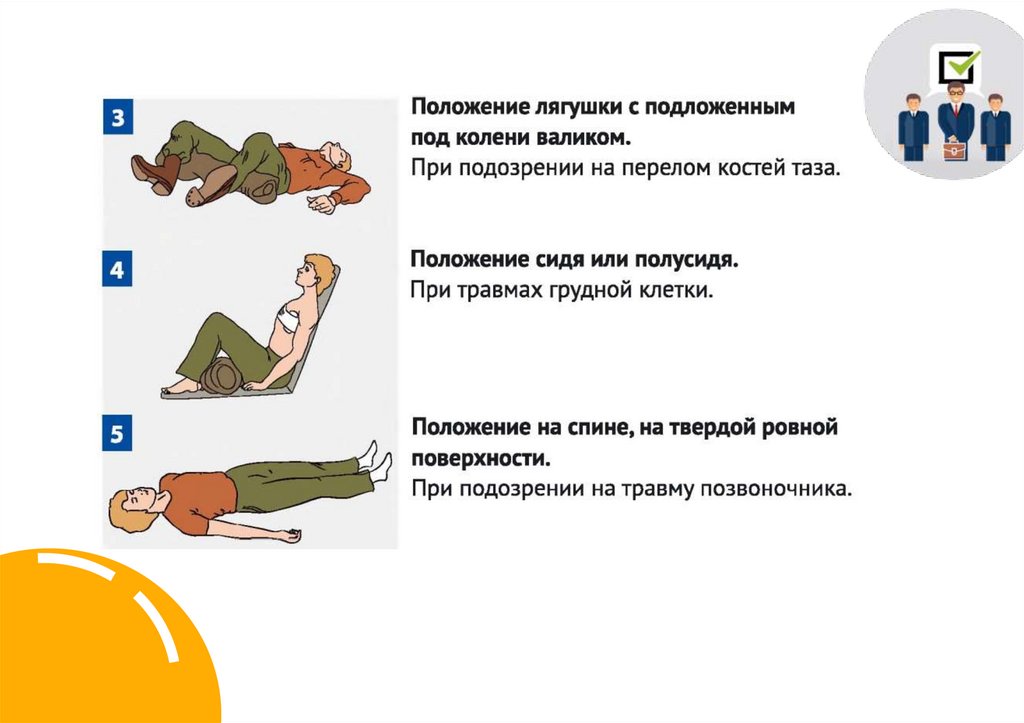 3

Положение лягушки с подложенным под колени валиком.
При подозрении на перелом костей таза.

4

Положение сидя или полусидя.
При травмах грудной клетки.

5

Положение на спине, на твердой ровной поверхности.
При подозрении на травму позвоночника.