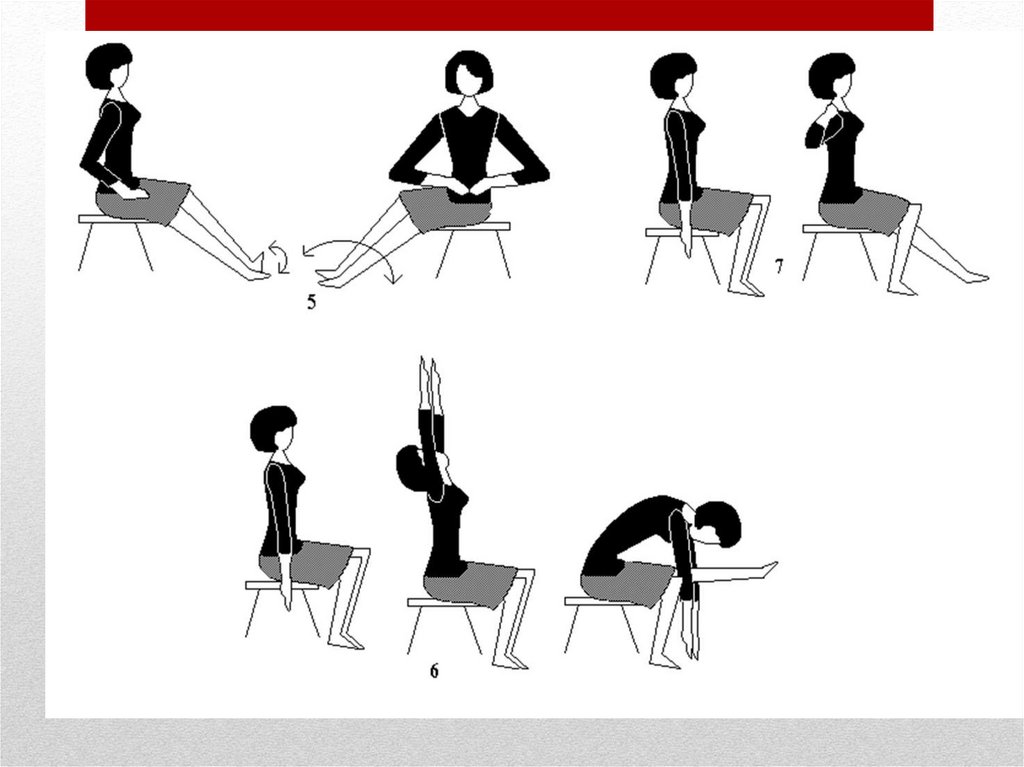 5

7

6