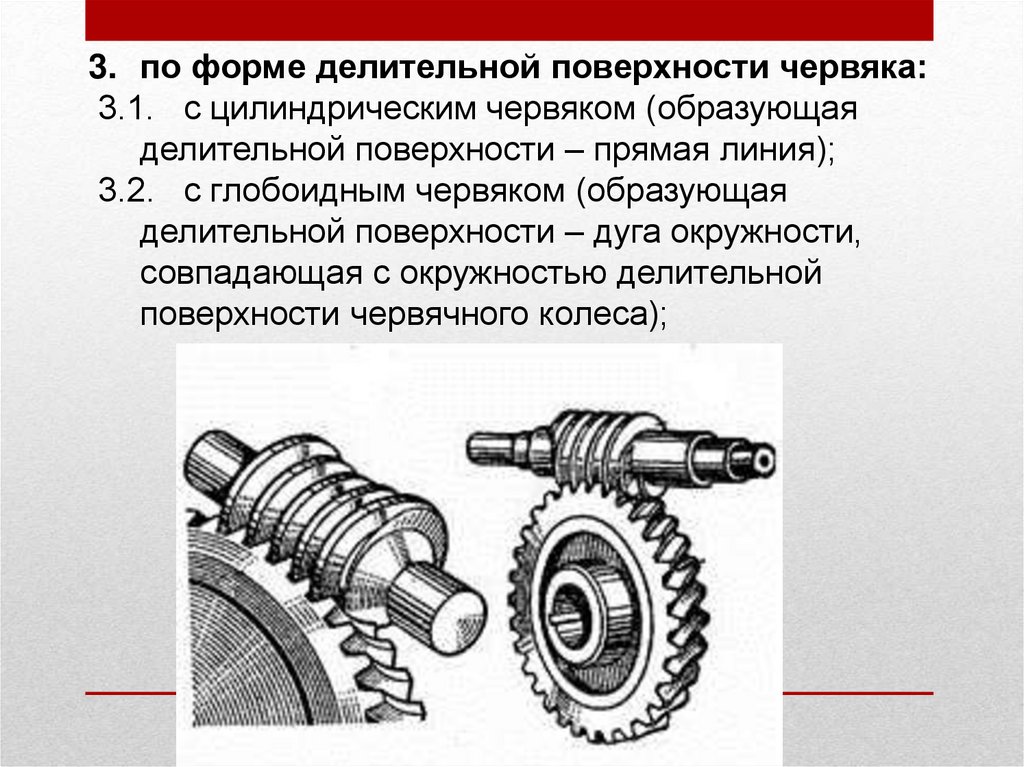 3. по форме делительной поверхности червяка:

3.1. с цилиндрическим червяком (образующая делительной поверхности – прямая линия);

3.2. с глобоидным червяком (образующая делительной поверхности – дуга окружности, совпадающая с окружностью делительной поверхности червячного колеса);