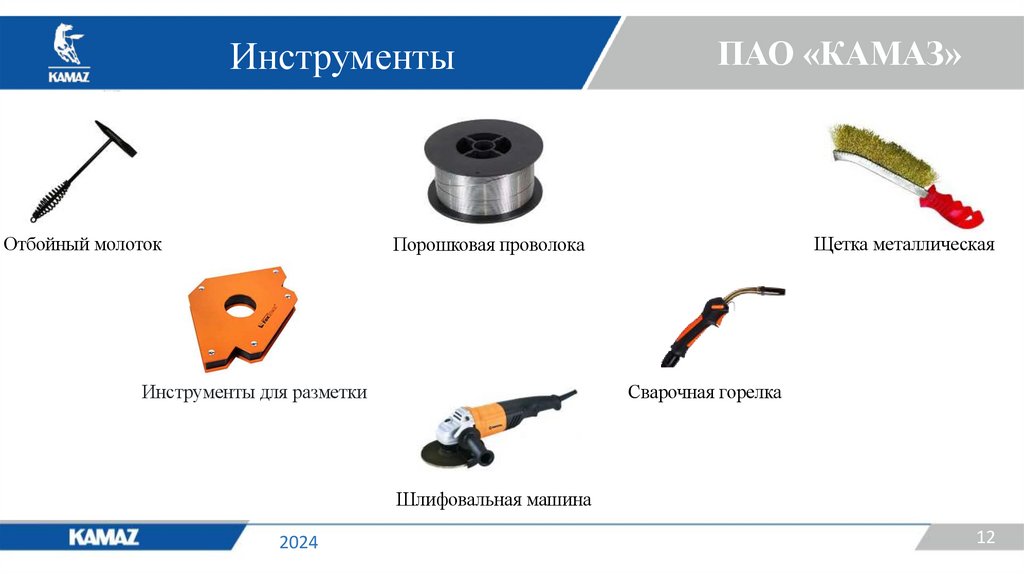 KAMAZ

Инструменты

ПАО «КАМАЗ»

Отбойный молоток

Порошковая проволока

Щетка металлическая

Инструменты для разметки

Сварочная горелка

Шлифовальная машина

KAMAZ

2024

12