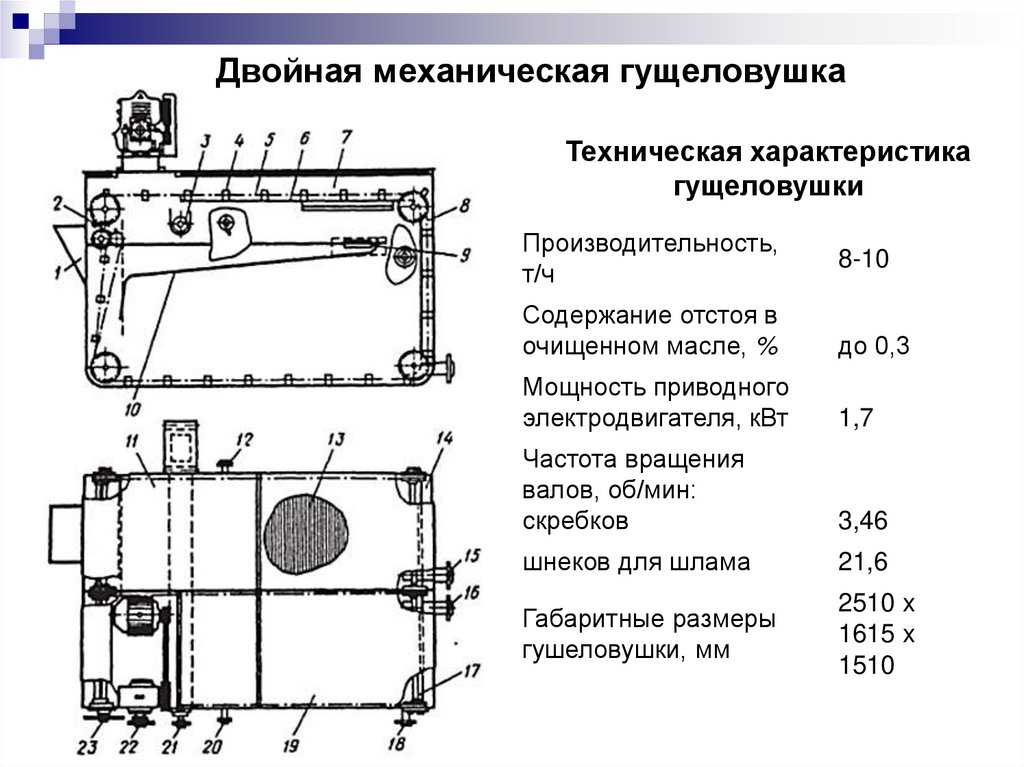 Двойная механическая гущеловушка

3 4 5 6 7
2
8
9
1
10

11 12 13 14
15
16
17
23 22 21 20 19 18

Техническая характеристика гущеловушки

| | |
|---|---|
| Производительность, т/ч | 8-10 |
| Содержание отстоя в очищенном масле, % | до 0,3 |
| Мощность приводного электродвигателя, кВт | 1,7 |
| Частота вращения валов, об/мин: скребков | 3,46 |
| шнеков для шлама | 21,6 |
| Габаритные размеры гушеловушки, мм | 2510 х 1615 х 1510 |