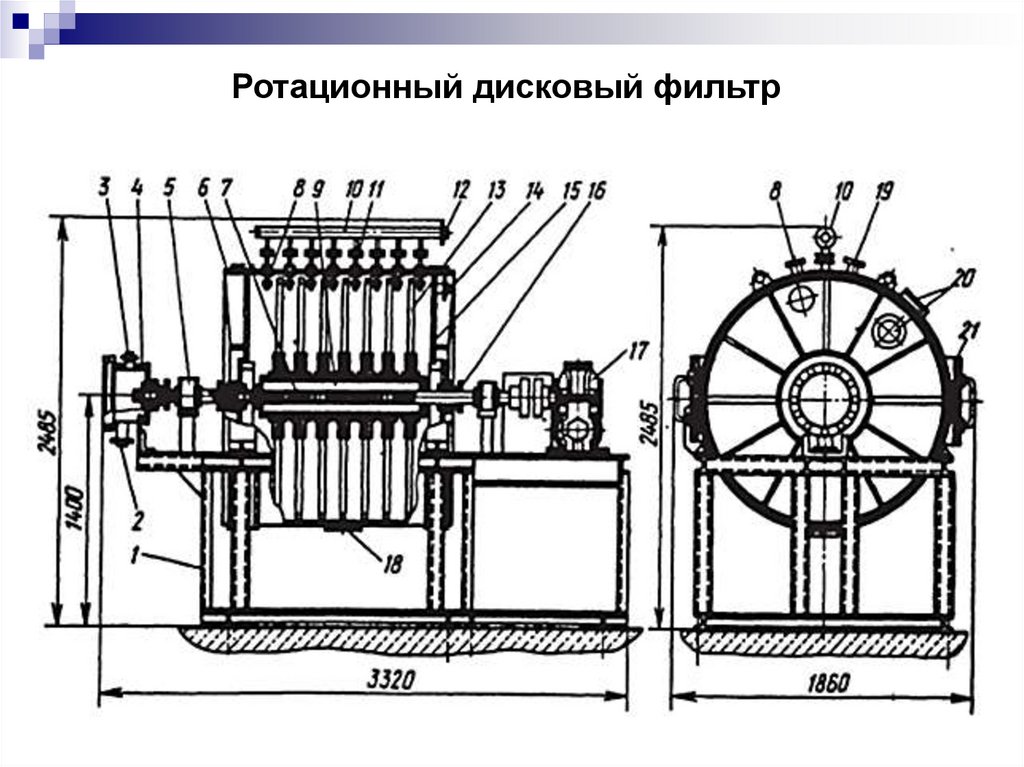 Ротационный дисковый фильтр

3 4 5 6 7 8 9 10 11 12 13 14 15 16

17

2485

1400

2

1

18

3320

8 10 19

20

21

2485

1860