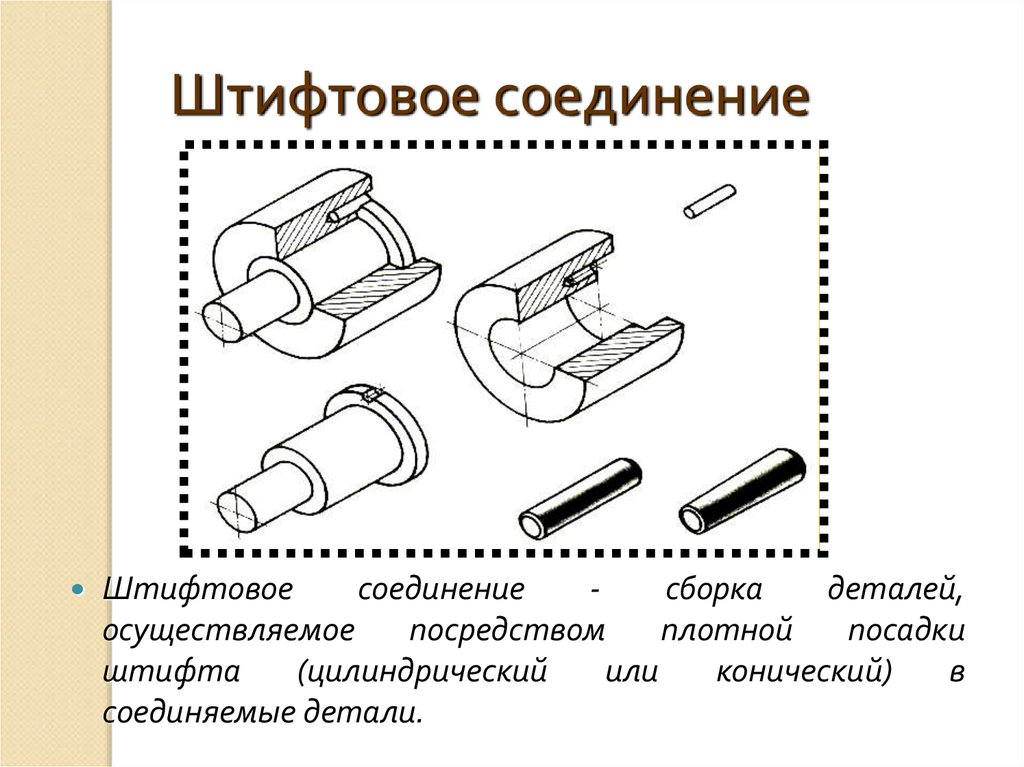 Штифтовое соединение

Штифтовое соединение - сборка деталей, осуществляемое посредством плотной посадки штифта (цилиндрический или конический) в соединяемые детали.