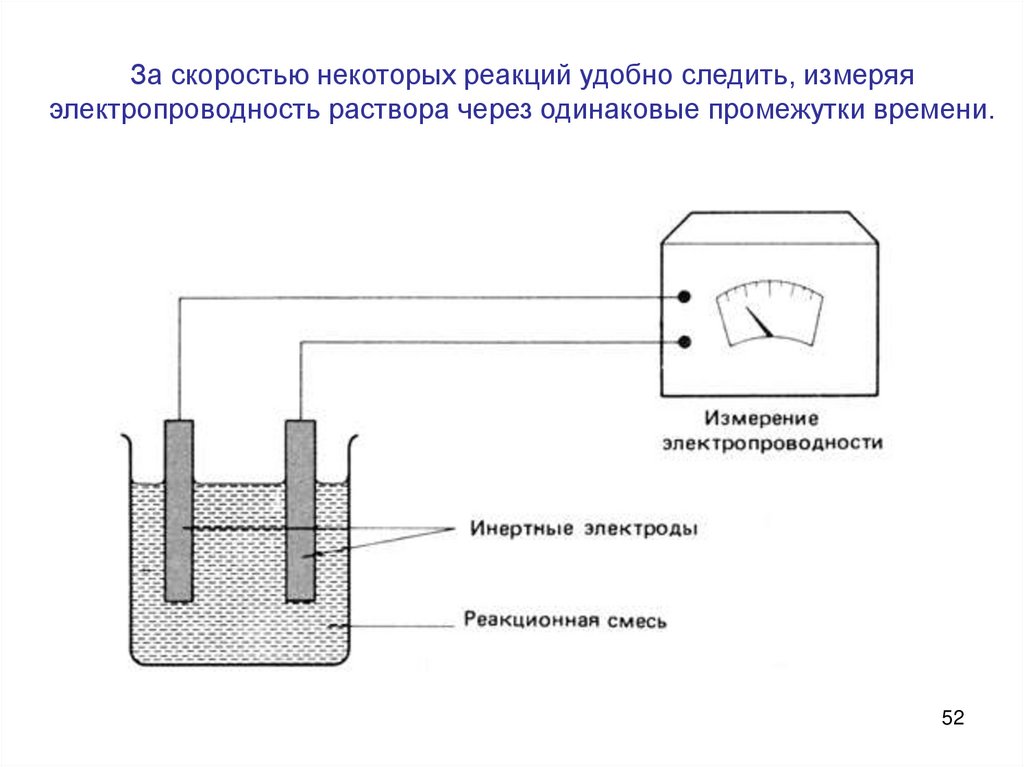 За скоростью некоторых реакций удобно следить, измеряя электропроводность раствора через одинаковые промежутки времени.

Измерение электропроводности

Инертные электроды

Реакционная смесь

52