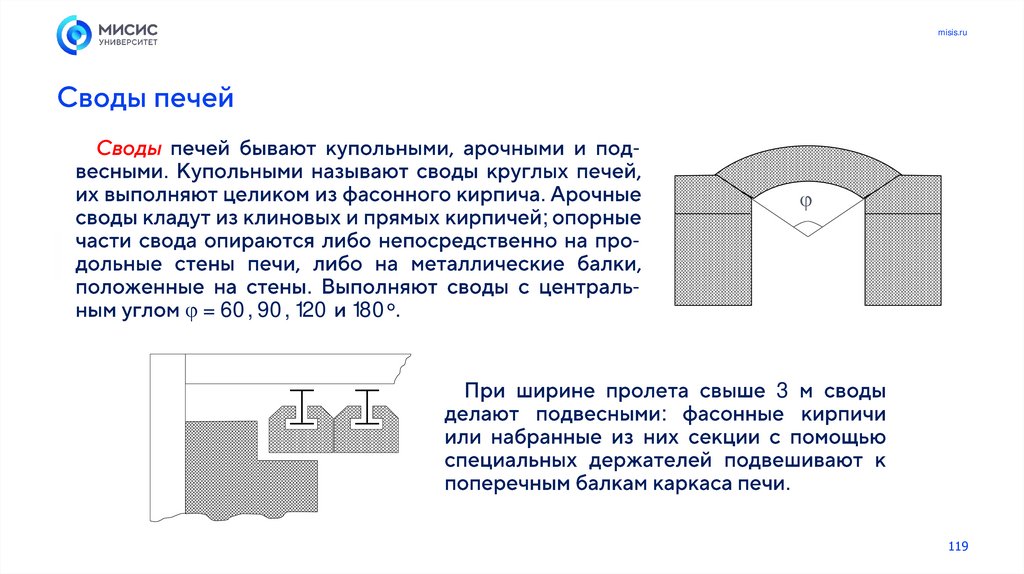 МИСИС
УНИВЕРСИТЕТ

misis.ru

Своды печей

Своды печей бывают купольными, арочными и подвесными. Купольными называют своды круглых печей, их выполняют целиком из фасонного кирпича. Арочные своды кладут из клиновых и прямых кирпичей; опорные части свода опираются либо непосредственно на продольные стены печи, либо на металлические балки, положенные на стены. Выполняют своды с центральным углом $\varphi = 60, 90, 120$ и $180°$.

$\varphi$

При ширине пролета свыше 3 м своды делают подвесными: фасонные кирпичи или набранные из них секции с помощью специальных держателей подвешивают к поперечным балкам каркаса печи.

119