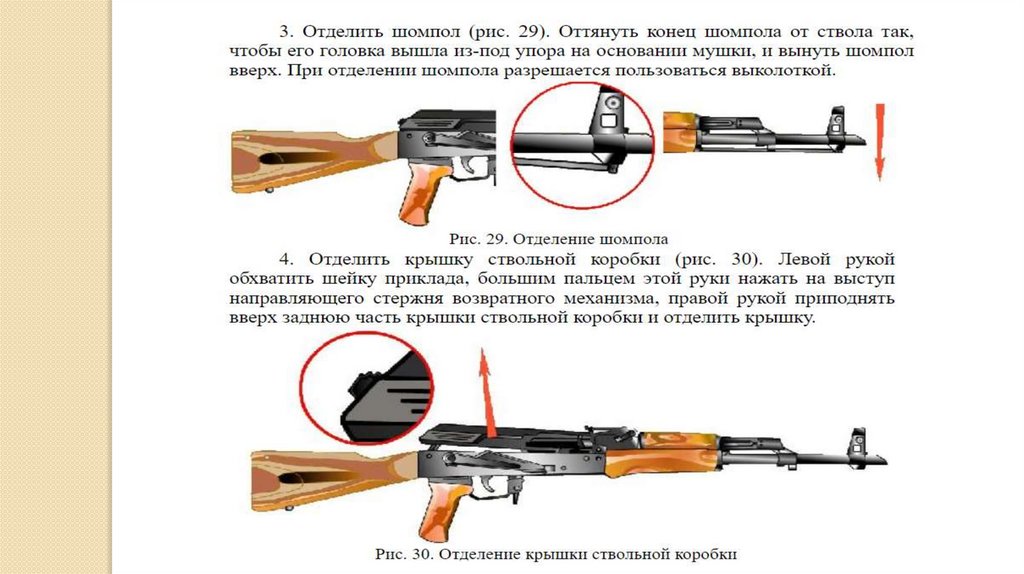 3. Отделить шомпол (рис. 29). Оттянуть конец шомпола от ствола так, чтобы его головка вышла из-под упора на основании мушки, и вынуть шомпол вверх. При отделении шомпола разрешается пользоваться выколоткой.

Рис. 29. Отделение шомпола

4. Отделить крышку ствольной коробки (рис. 30). Левой рукой обхватить шейку приклада, большим пальцем этой руки нажать на выступ направляющего стержня возвратного механизма, правой рукой приподнять вверх заднюю часть крышки ствольной коробки и отделить крышку.

Рис. 30. Отделение крышки ствольной коробки