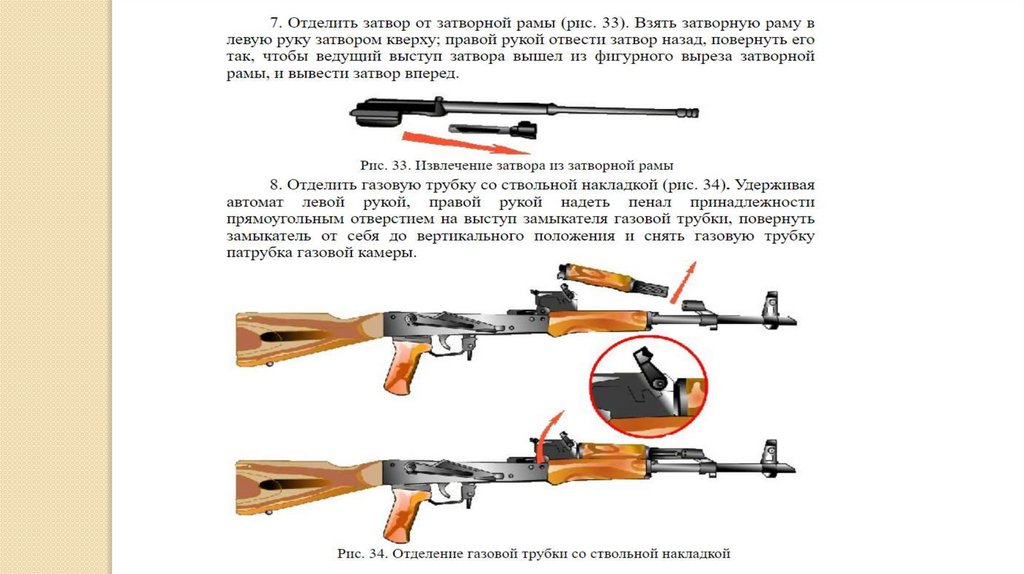 7. Отделить затвор от затворной рамы (рис. 33). Взять затворную раму в левую руку затвором кверху; правой рукой отвести затвор назад, повернуть его так, чтобы ведущий выступ затвора вышел из фигурного выреза затворной рамы, и вывести затвор вперед.

Рис. 33. Извлечение затвора из затворной рамы

8. Отделить газовую трубку со ствольной накладкой (рис. 34). Удерживая автомат левой рукой, правой рукой надеть пенал принадлежности прямоугольным отверстием на выступ замыкателя газовой трубки, повернуть замыкатель от себя до вертикального положения и снять газовую трубку патрубка газовой камеры.

Рис. 34. Отделение газовой трубки со ствольной накладкой