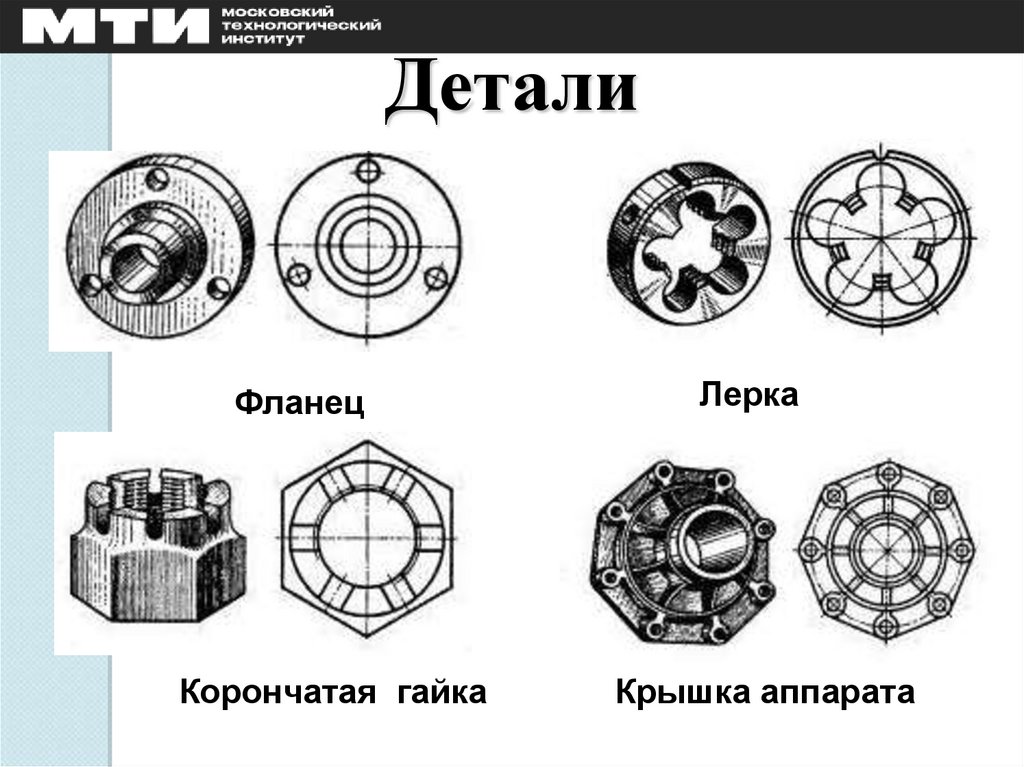 МТИ МОСКОВСКИЙ ТЕХНОЛОГИЧЕСКИЙ ИНСТИТУТ

Детали

Фланец

Лерка

Корончатая гайка

Крышка аппарата