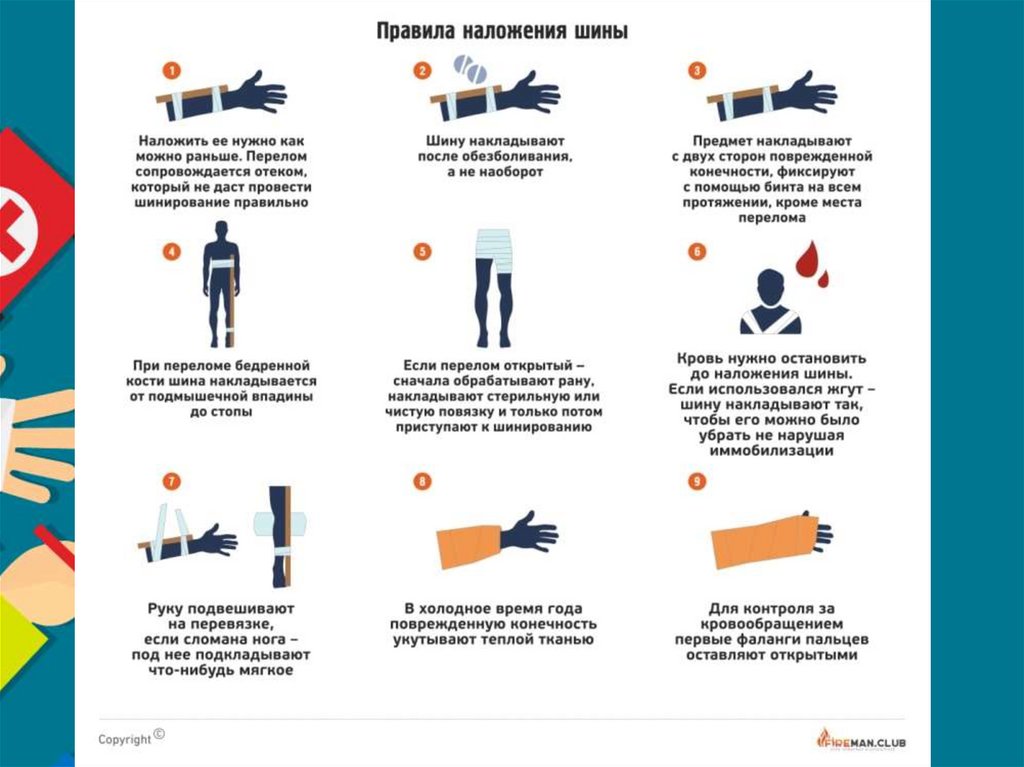 Правила наложения шины

1

Наложить ее нужно как можно раньше. Перелом сопровождается отеком, который не даст провести шинирование правильно

2

Шину накладывают после обезболивания, а не наоборот

3

Предмет накладывают с двух сторон поврежденной конечности, фиксируют с помощью бинта на всем протяжении, кроме места перелома

4

При переломе бедренной кости шина накладывается от подмышечной впадины до стопы

5

Если перелом открытый – сначала обрабатывают рану, накладывают стерильную или чистую повязку и только потом приступают к шинированию

6

Кровь нужно остановить до наложения шины. Если использовался жгут – шину накладывают так, чтобы его можно было убрать не нарушая иммобилизации

7

Руку подвешивают на перевязке, если сломана нога – под нее подкладывают что-нибудь мягкое

8

В холодное время года поврежденную конечность укутывают теплой тканью

9

Для контроля за кровообращением первые фаланги пальцев оставляют открытыми

Copyright ©

FIREMAN.CLUB