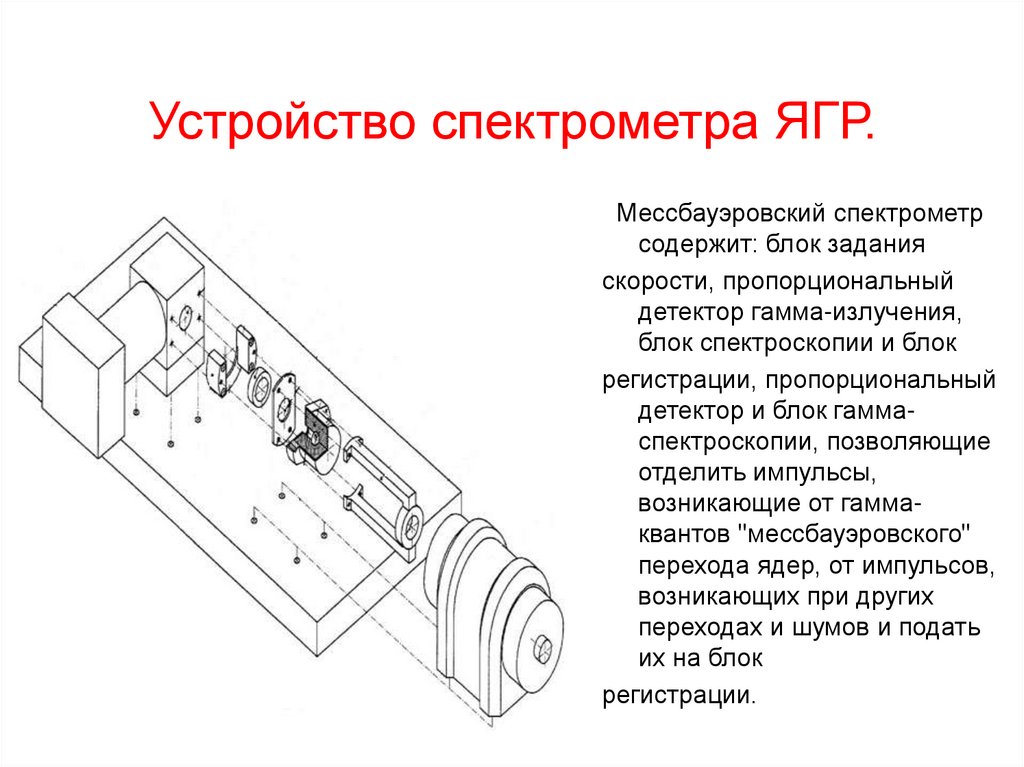 Устройство спектрометра ЯГР.

Мессбауэровский спектрометр содержит: блок задания скорости, пропорциональный детектор гамма-излучения, блок спектроскопии и блок регистрации, пропорциональный детектор и блок гамма-спектроскопии, позволяющие отделить импульсы, возникающие от гамма-квантов "мессбауэровского" перехода ядер, от импульсов, возникающих при других переходах и шумов и подать их на блок регистрации.