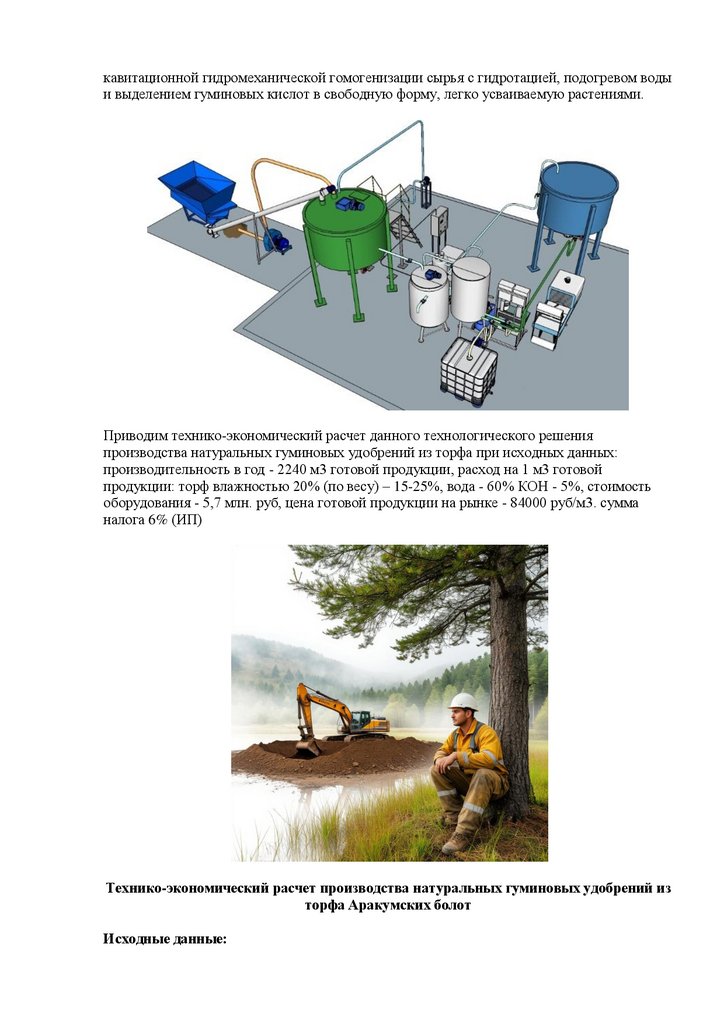 кавитационной гидромеханической гомогенизации сырья с гидротацией, подогревом воды и выделением гуминовых кислот в свободную форму, легко усваиваемую растениями.

Приводим технико-экономический расчет данного технологического решения производства натуральных гуминовых удобрений из торфа при исходных данных: производительность в год - 2240 м3 готовой продукции, расход на 1 м3 готовой продукции: торф влажностью 20% (по весу) – 15-25%, вода - 60% КОН - 5%, стоимость оборудования - 5,7 млн. руб, цена готовой продукции на рынке - 84000 руб/м3. сумма налога 6% (ИП)

Технико-экономический расчет производства натуральных гуминовых удобрений из торфа Аракумских болот

Исходные данные: