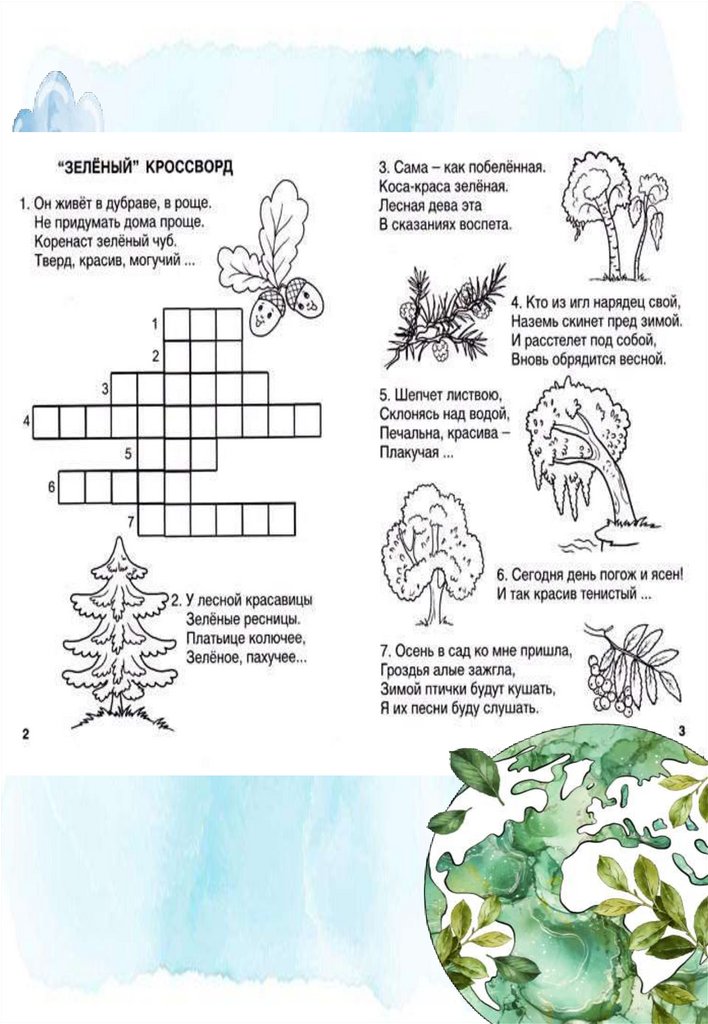 "ЗЕЛЁНЫЙ" КРОССВОРД

1. Он живёт в дубраве, в роще.
Не придумать дома проще.
Коренаст зелёный чуб.
Тверд, красив, могучий ...

1
2
3
4
5
6
7

2. У лесной красавицы
Зелёные ресницы.
Платьице колючее,
Зелёное, пахучее...

2

3. Сама – как побелённая.
Коса-краса зелёная.
Лесная дева эта
В сказаниях воспета.

4. Кто из игл нарядец свой,
Наземь скинет пред зимой.
И расстелет под собой,
Вновь обрядится весной.

5. Шепчет листвою,
Склонясь над водой,
Печальна, красива –
Плакучая ...

6. Сегодня день погож и ясен!
И так красив тенистый ...

7. Осень в сад ко мне пришла,
Гроздья алые зажгла,
Зимой птички будут кушать,
Я их песни буду слушать.

3