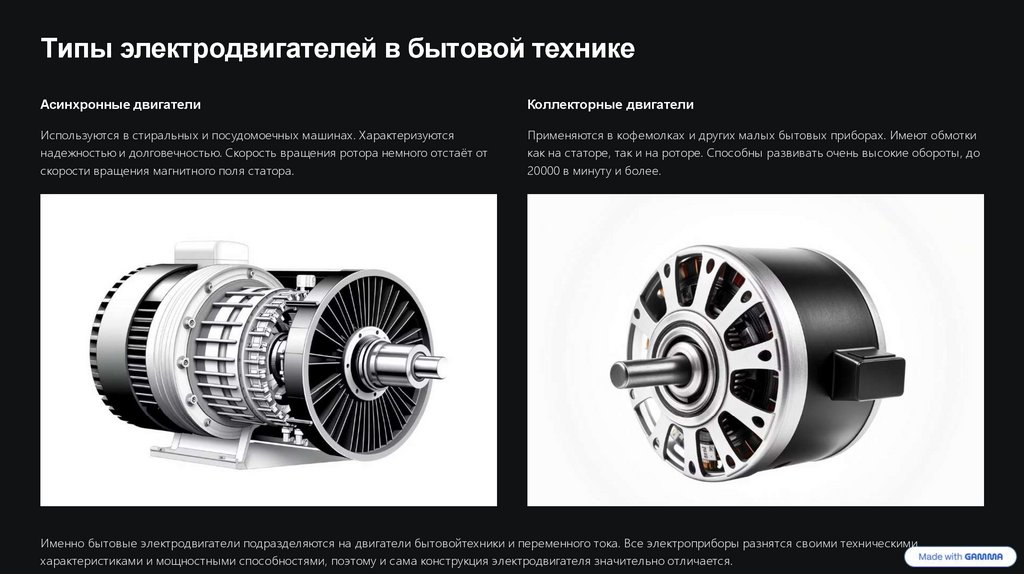 Типы электродвигателей в бытовой технике

Асинхронные двигатели

Используются в стиральных и посудомоечных машинах. Характеризуются надежностью и долговечностью. Скорость вращения ротора немного отстаёт от скорости вращения магнитного поля статора.

Коллекторные двигатели

Применяются в кофемолках и других малых бытовых приборах. Имеют обмотки как на статоре, так и на роторе. Способны развивать очень высокие обороты, до 20000 в минуту и более.

Именно бытовые электродвигатели подразделяются на двигатели бытовойтехники и переменного тока. Все электроприборы разнятся своими техническими характеристиками и мощностными способностями, поэтому и сама конструкция электродвигателя значительно отличается.

Made with GAMMA