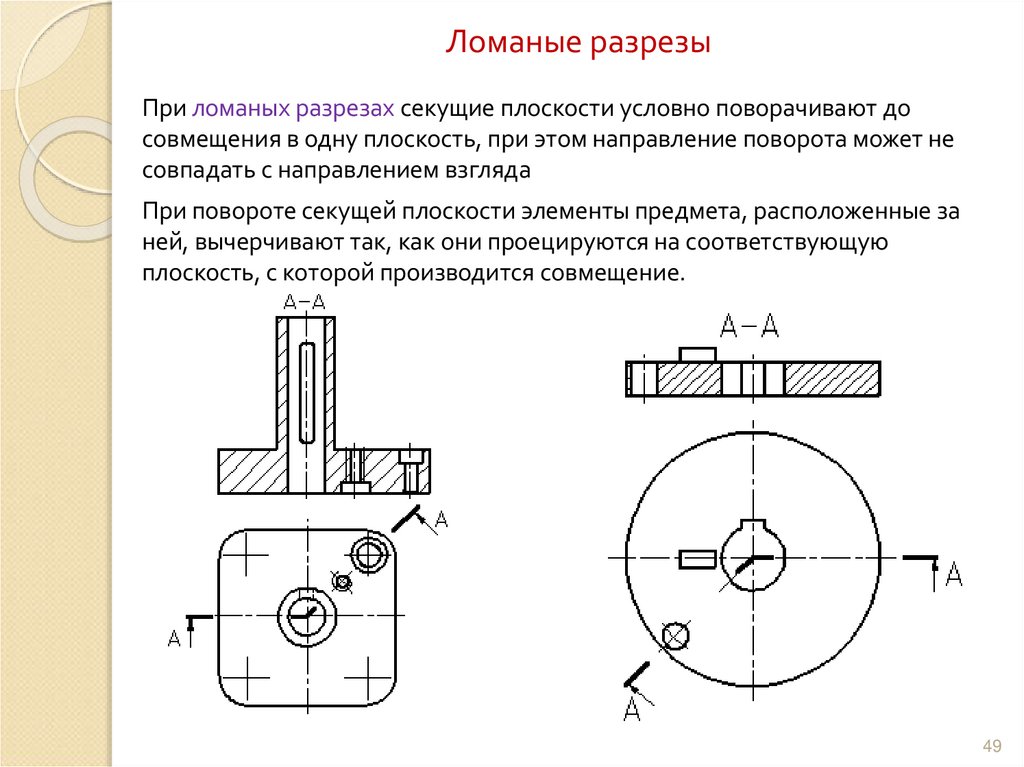 Ломаные разрезы

При ломаных разрезах секущие плоскости условно поворачивают до совмещения в одну плоскость, при этом направление поворота может не совпадать с направлением взгляда

При повороте секущей плоскости элементы предмета, расположенные за ней, вычерчивают так, как они проецируются на соответствующую плоскость, с которой производится совмещение.

А–А

А

А

А–А

А

А

49