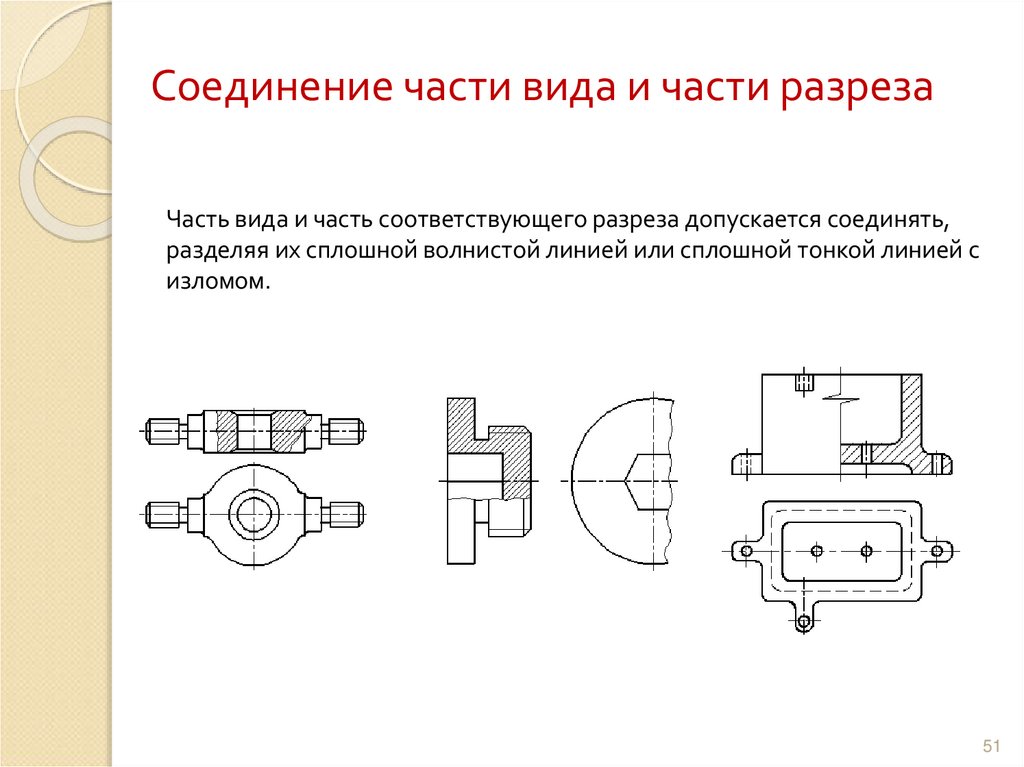 Соединение части вида и части разреза

Часть вида и часть соответствующего разреза допускается соединять, разделяя их сплошной волнистой линией или сплошной тонкой линией с изломом.

51