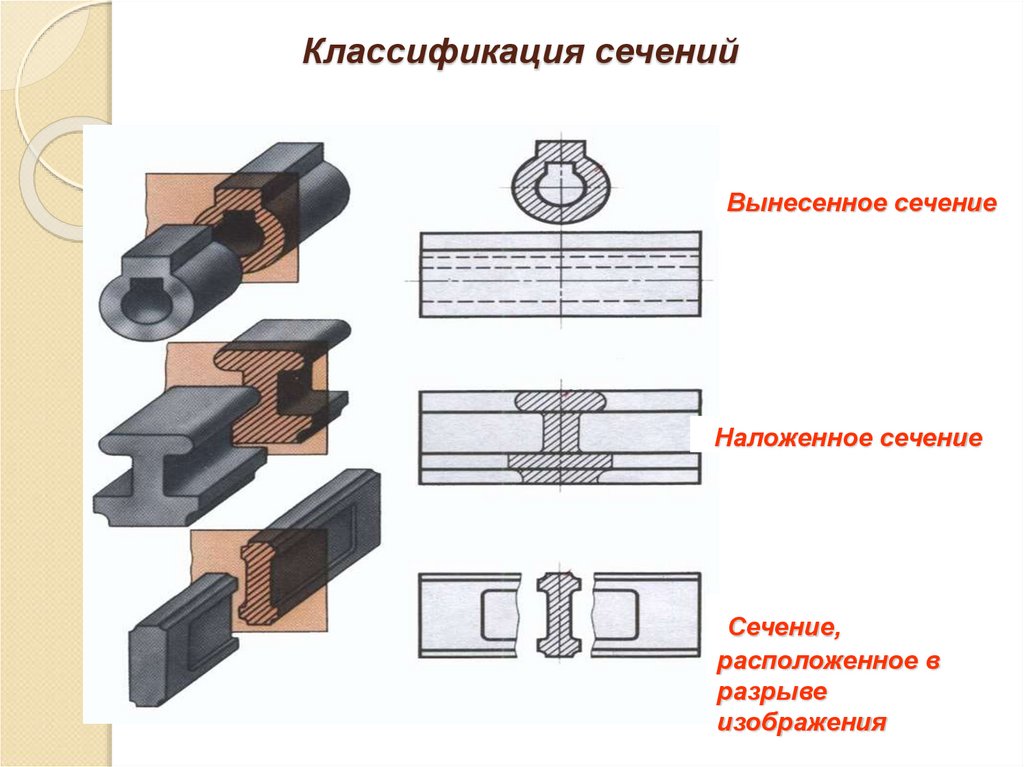 Классификация сечений

Вынесенное сечение

Наложенное сечение

Сечение, расположенное в разрыве изображения